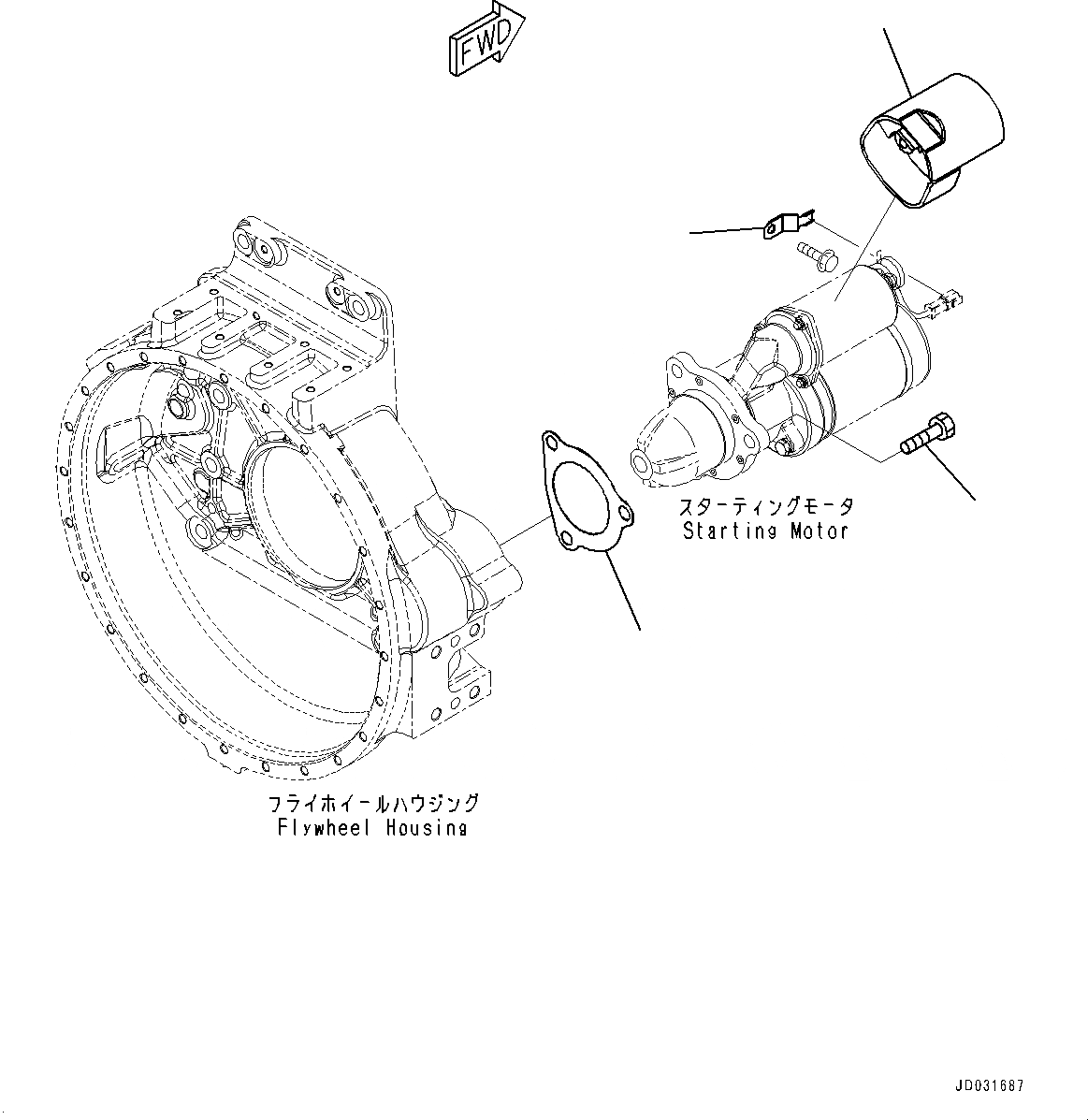 FWD

スターティングモータ
Starting Motor

フライホイールハウジング
Flywheel Housing

JD031687