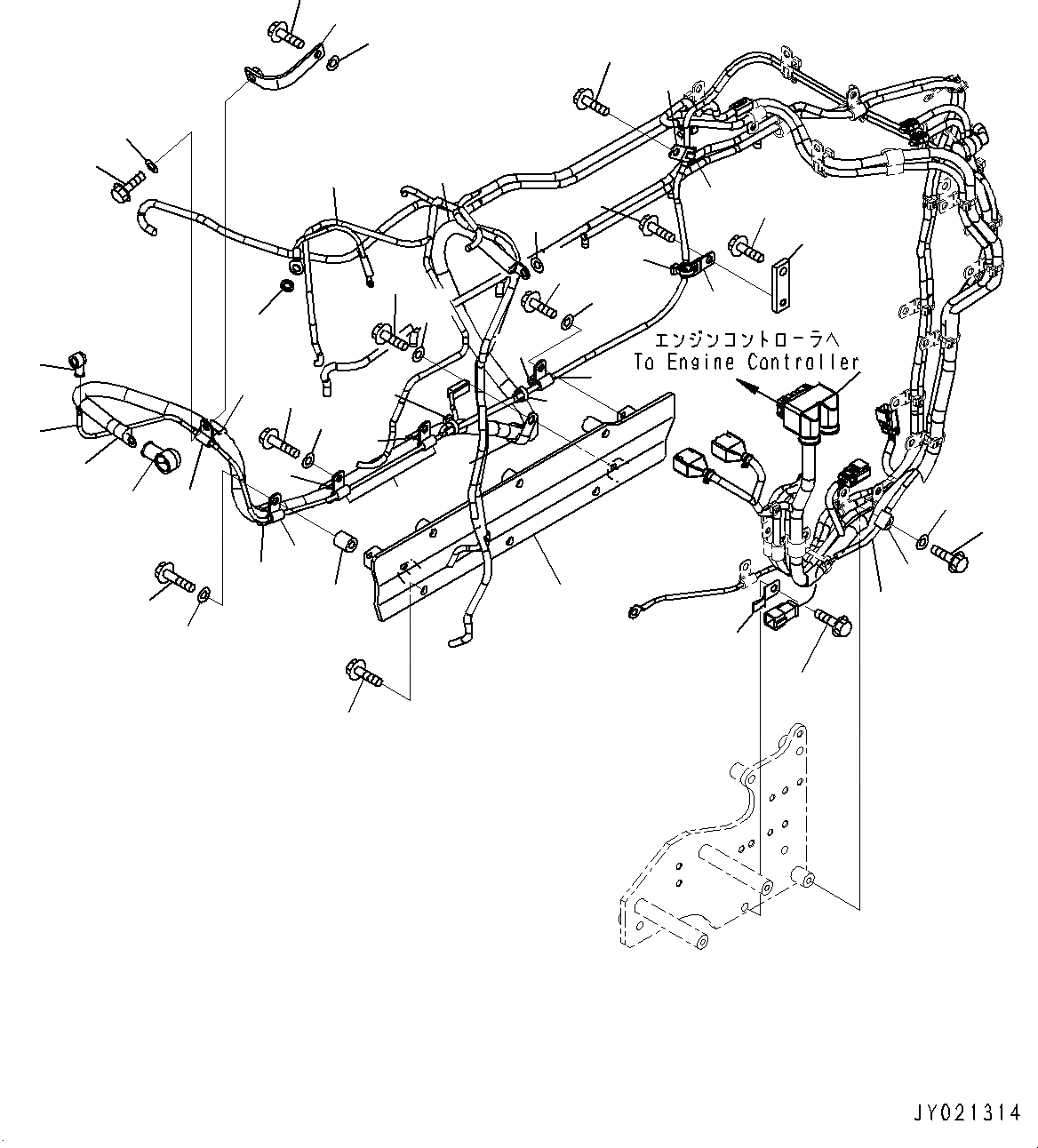 エンジンコントローラへ
To Engine Controller

JY021314