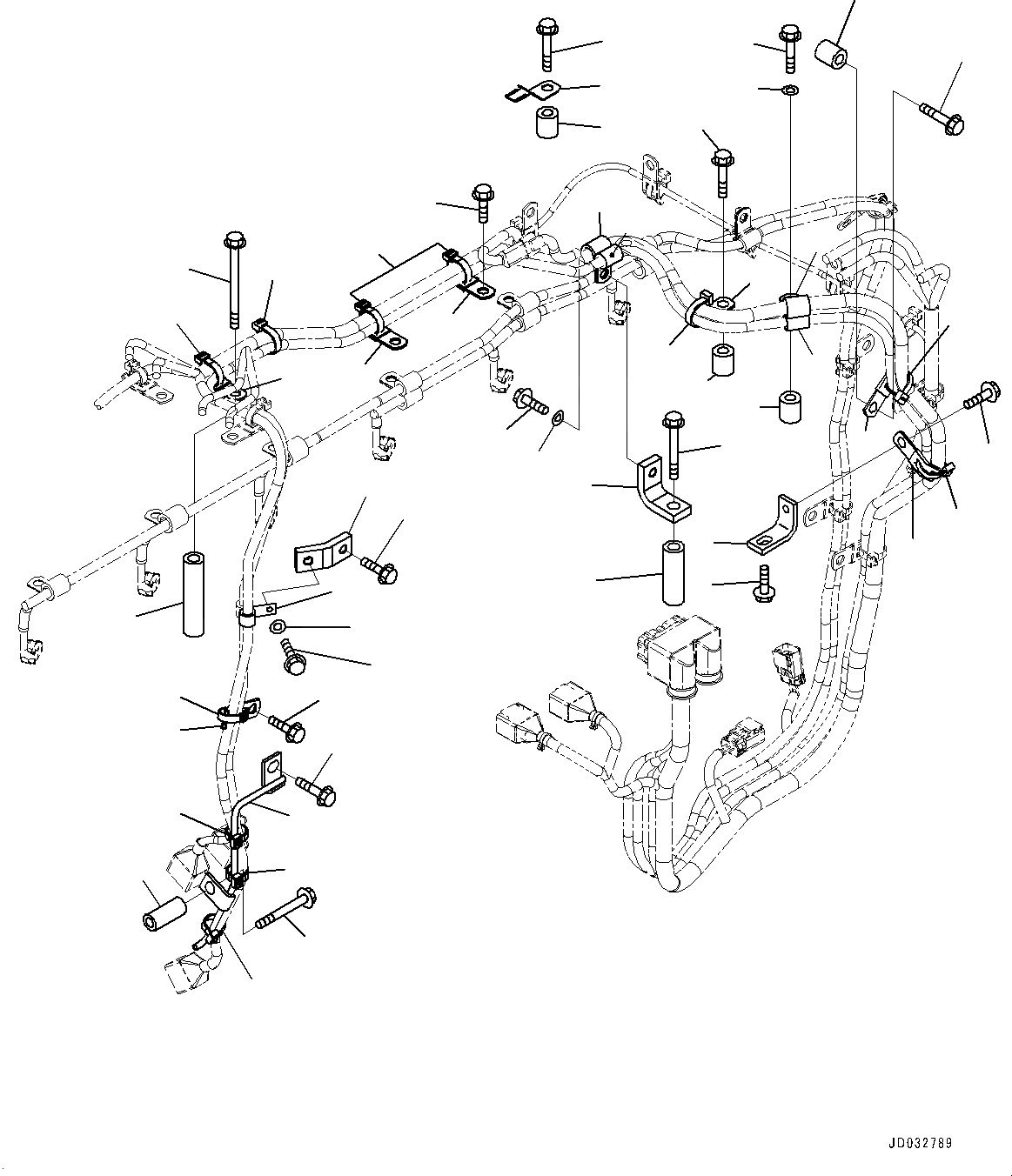 JD032789