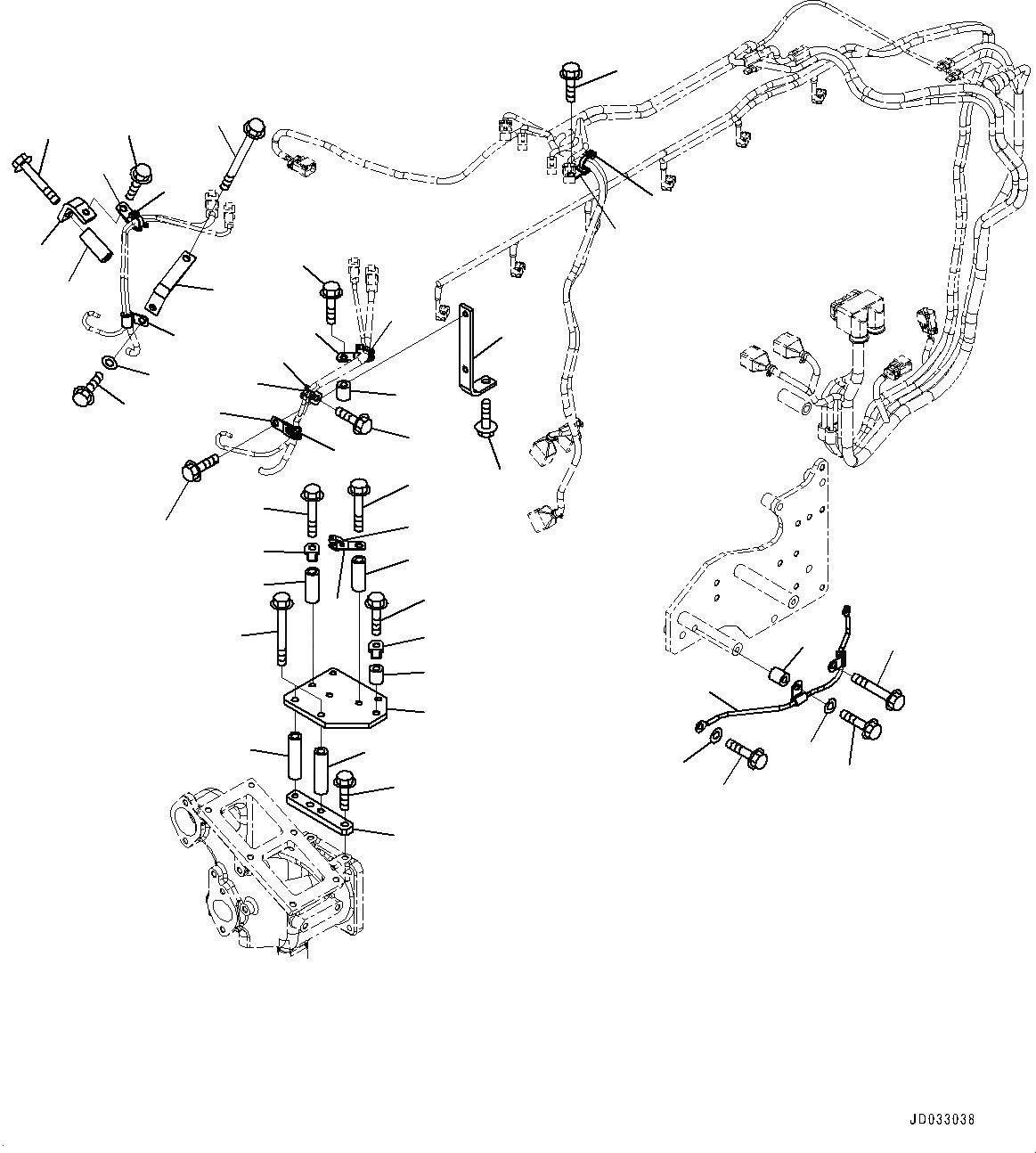 JD033038