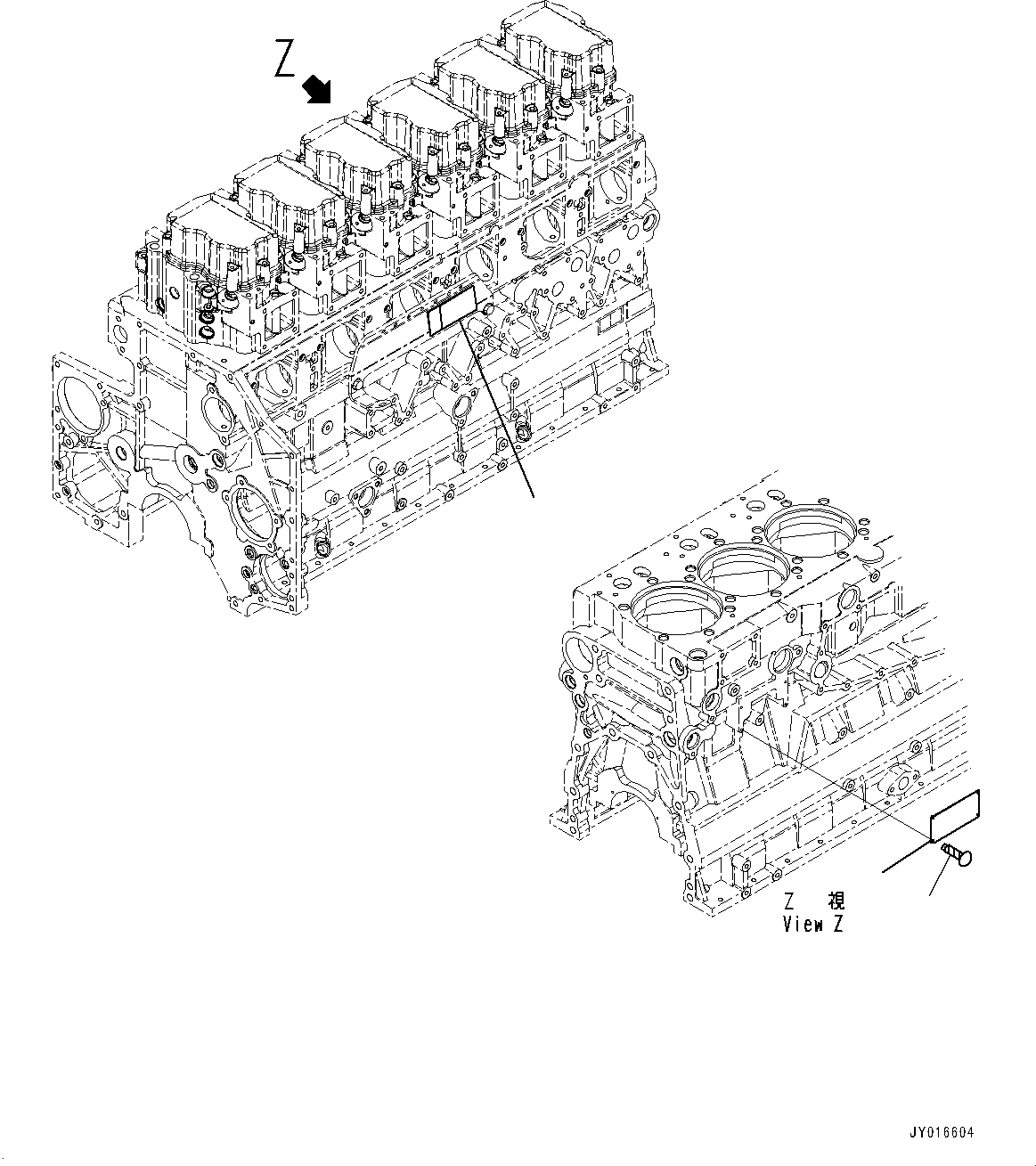 Z

Z 視
View Z

JY016604