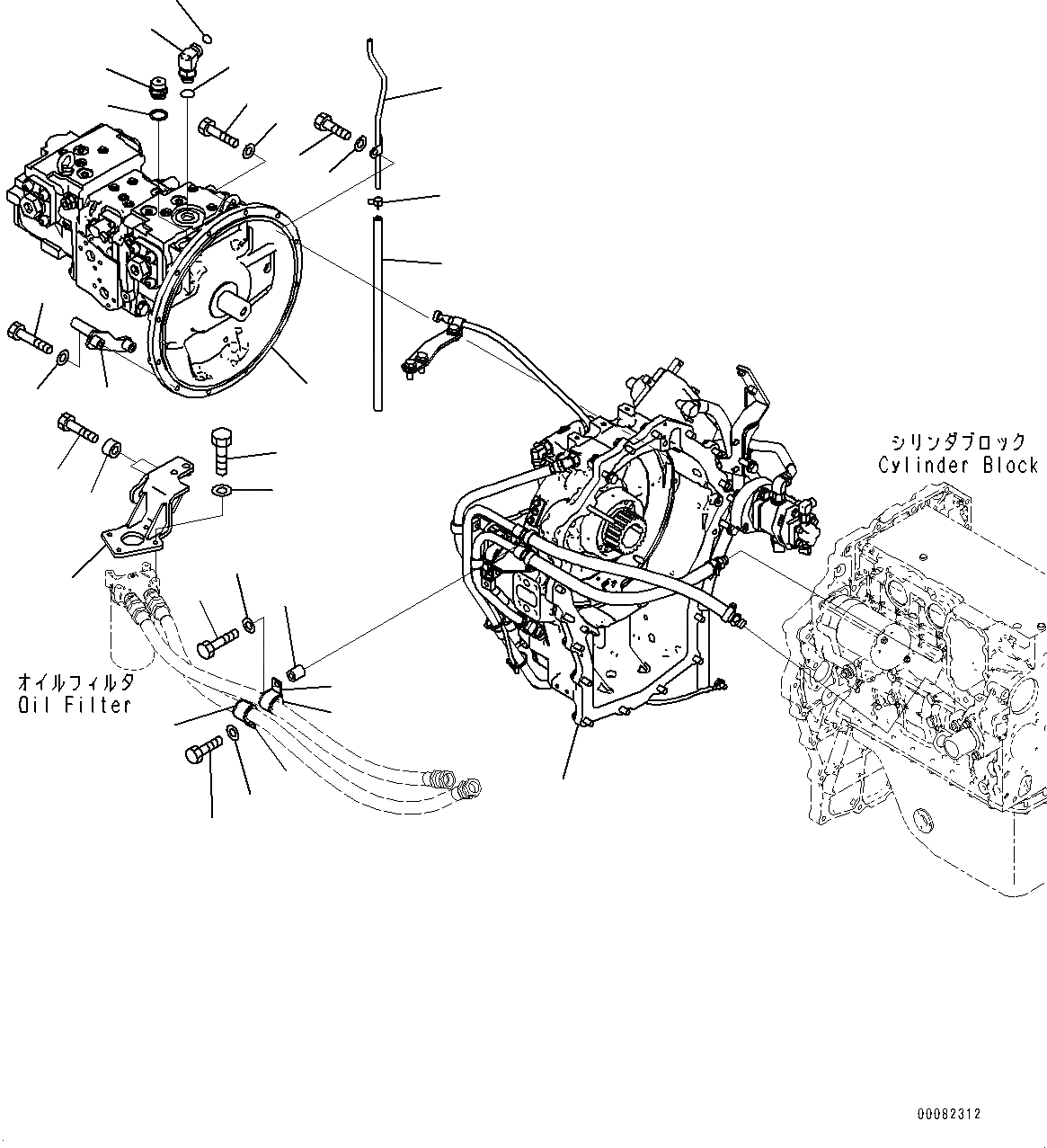 シリンダブロック
Cylinder Block

オイルフィルタ
Oil Filter

00082312