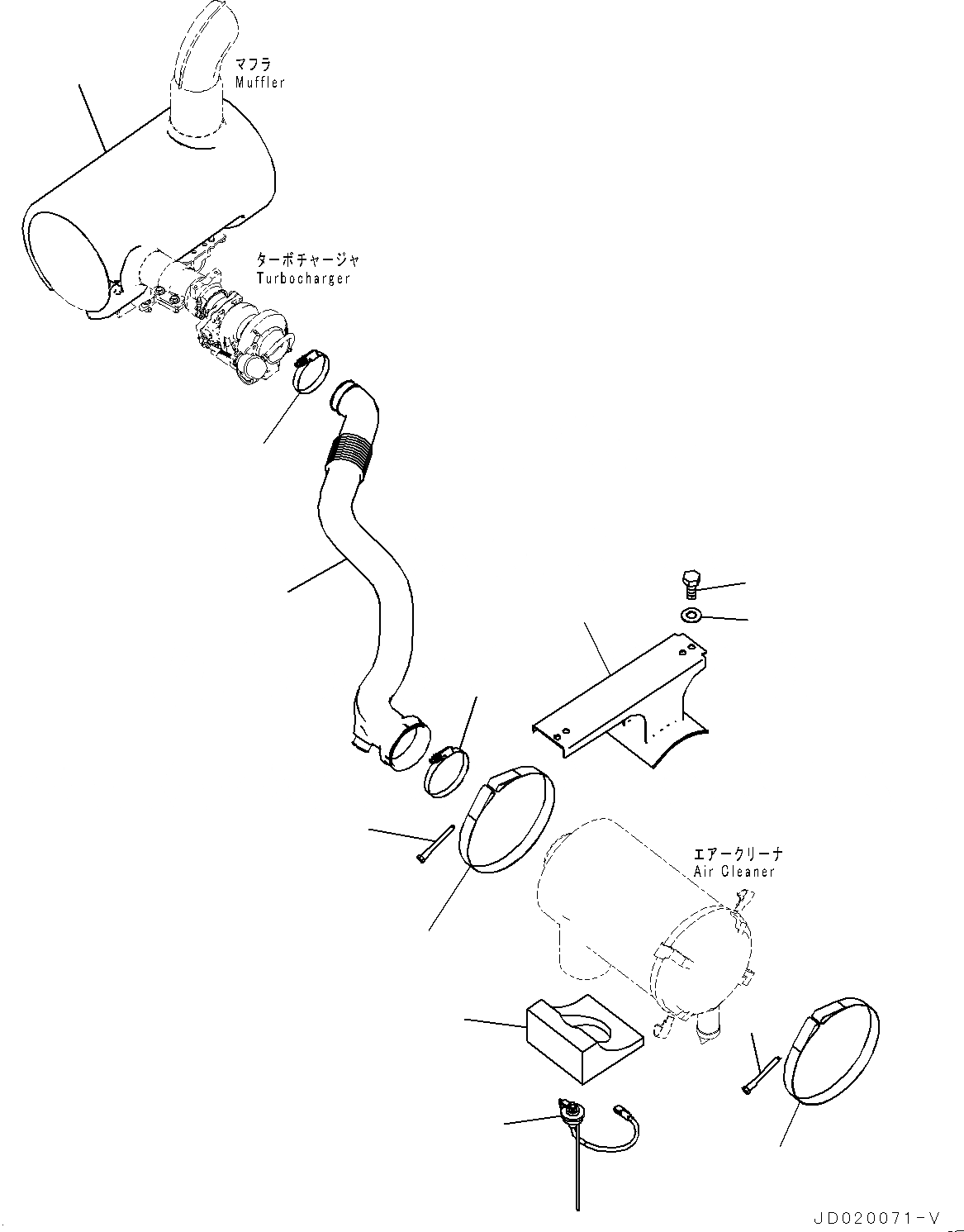 マフラ
Muffler

ターボチャージャ
Turbocharger

エアークリーナ
Air Cleaner

JD020071-V