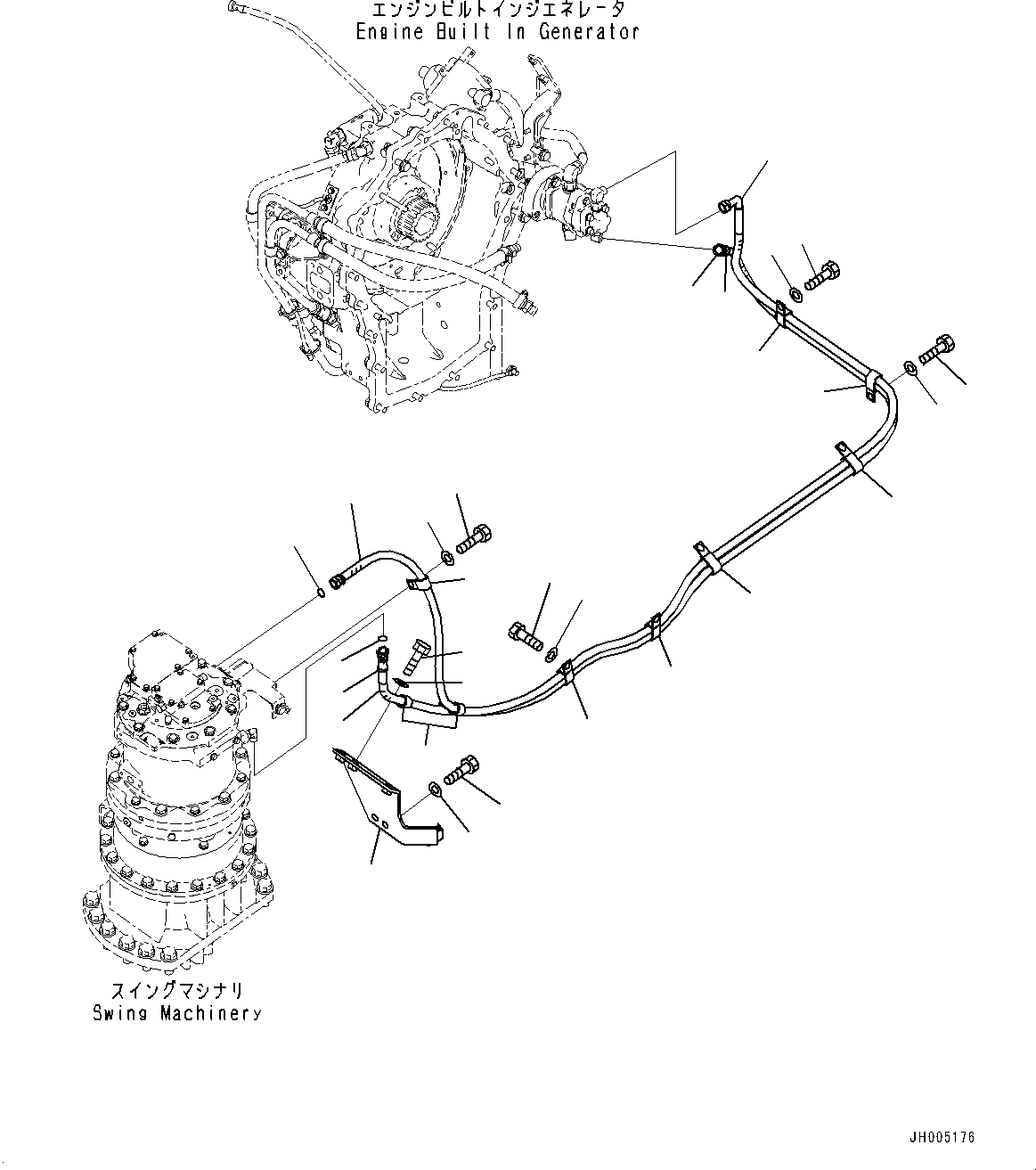 エンジンビルトインジェネレータ
Engine Built In Generator

スイングマシナリ
Swing Machinery

JH005176