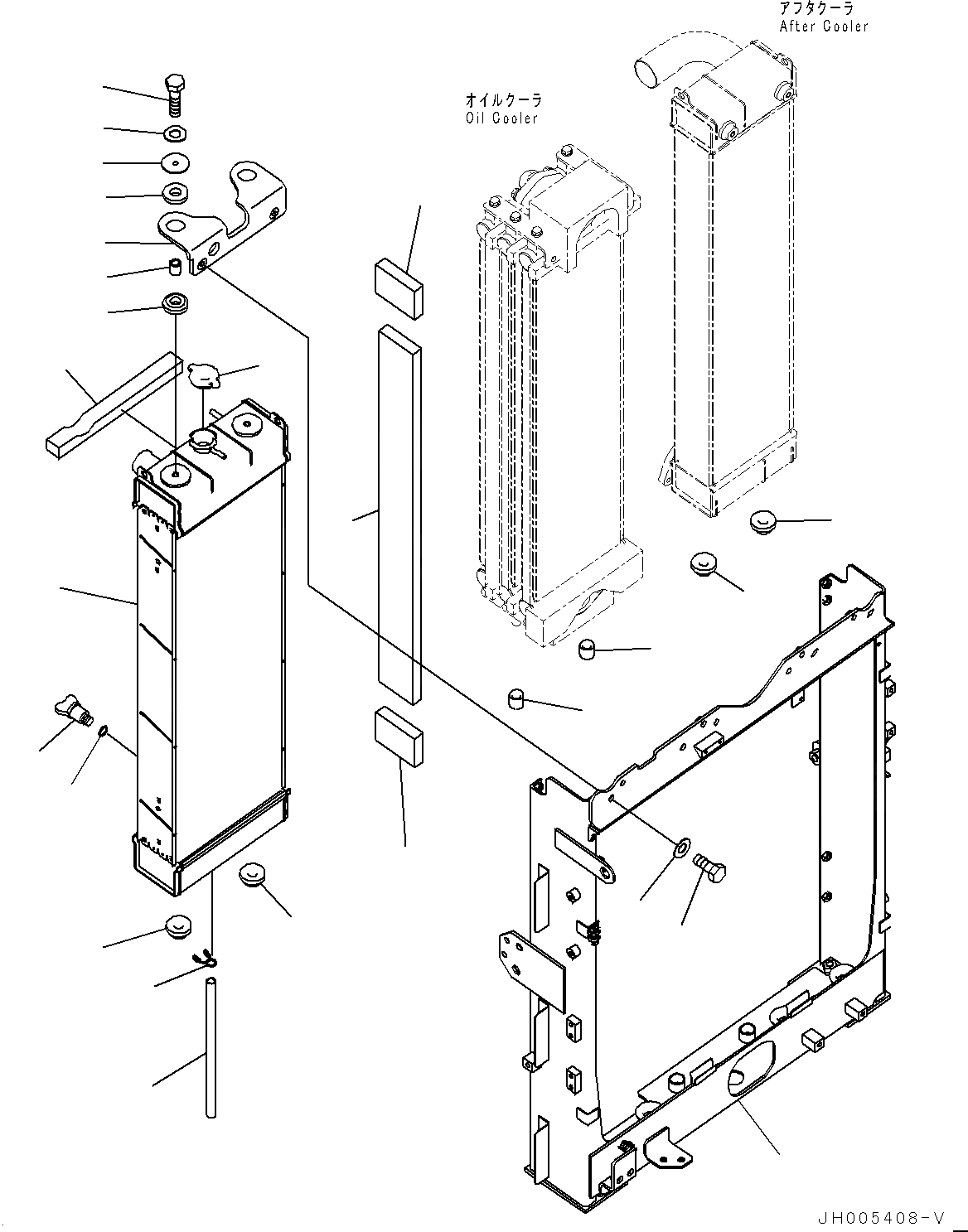 アフタクーラ
After Cooler

オイルクーラ
Oil Cooler

JH005408-V