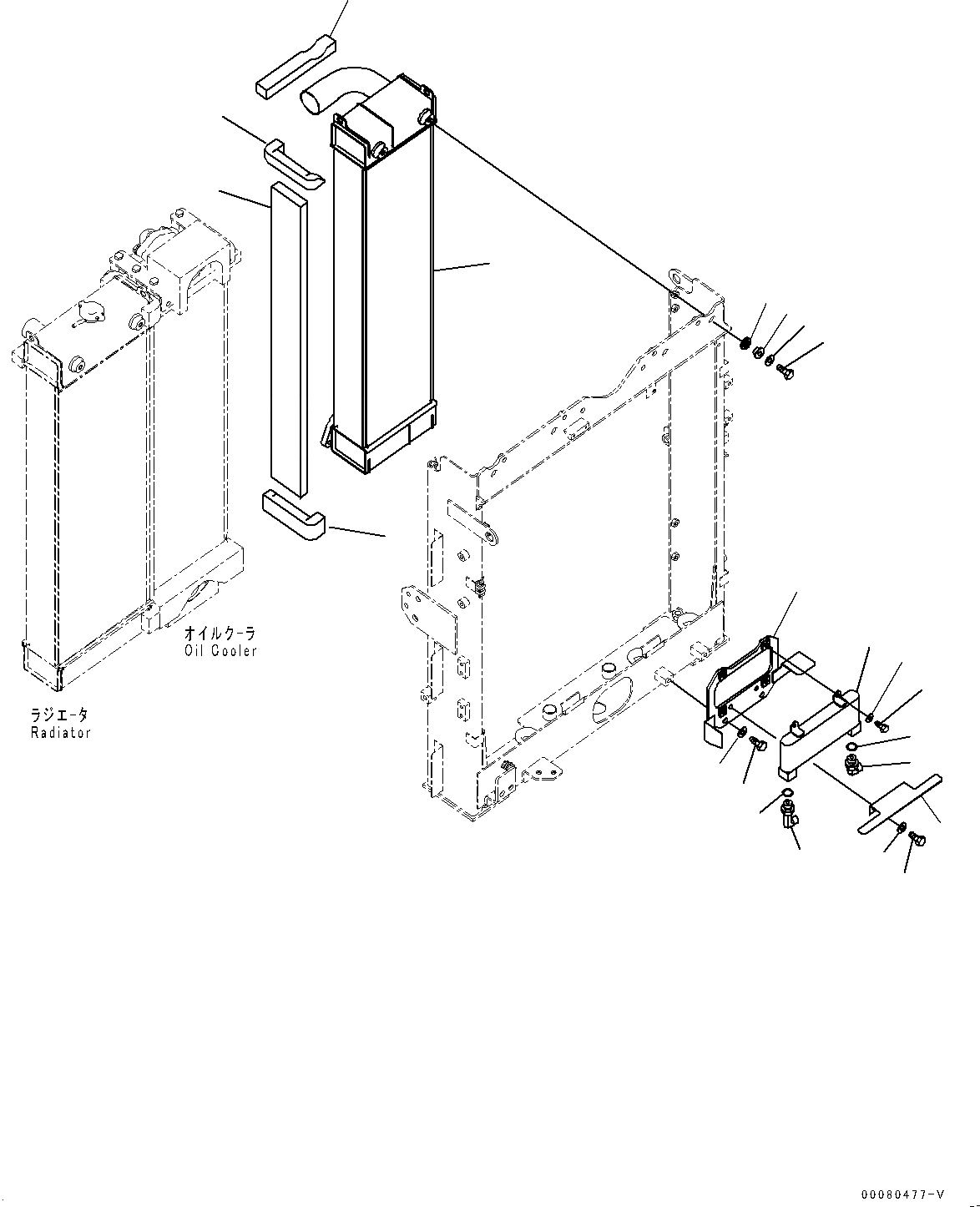 オイルクーラ
Oil Cooler

ラジエータ
Radiator

00080477-V