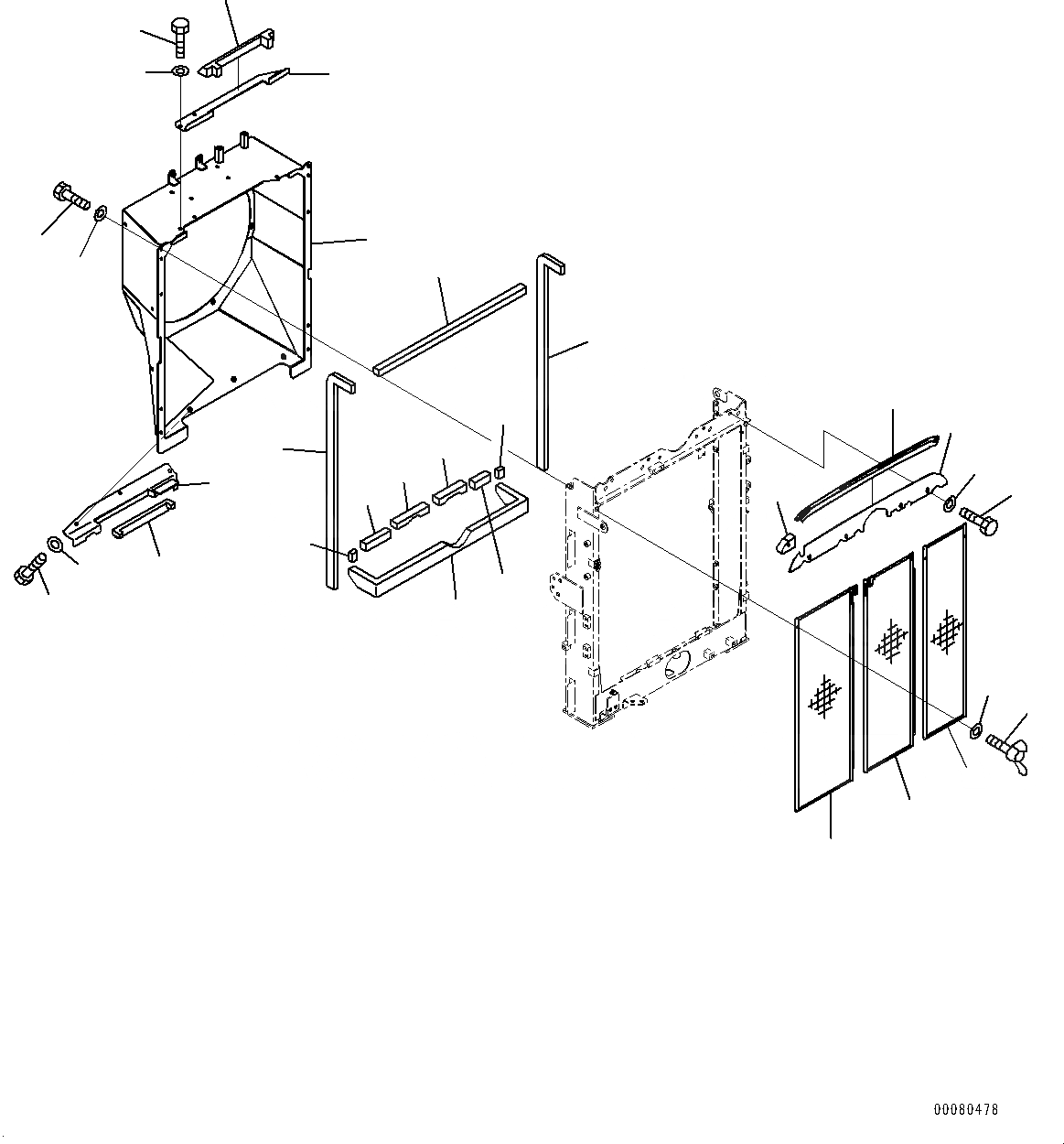 00080478