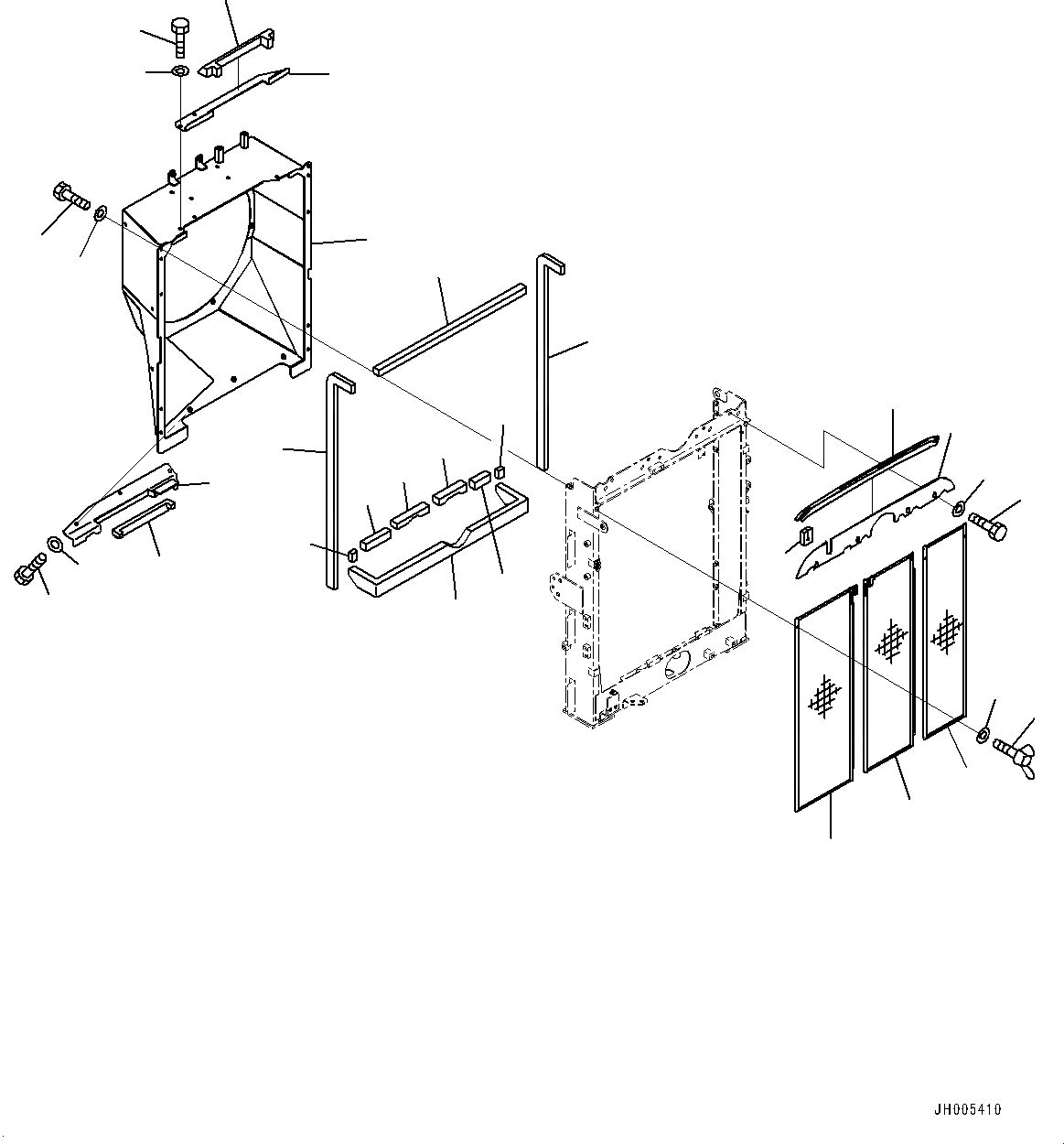 JH005410