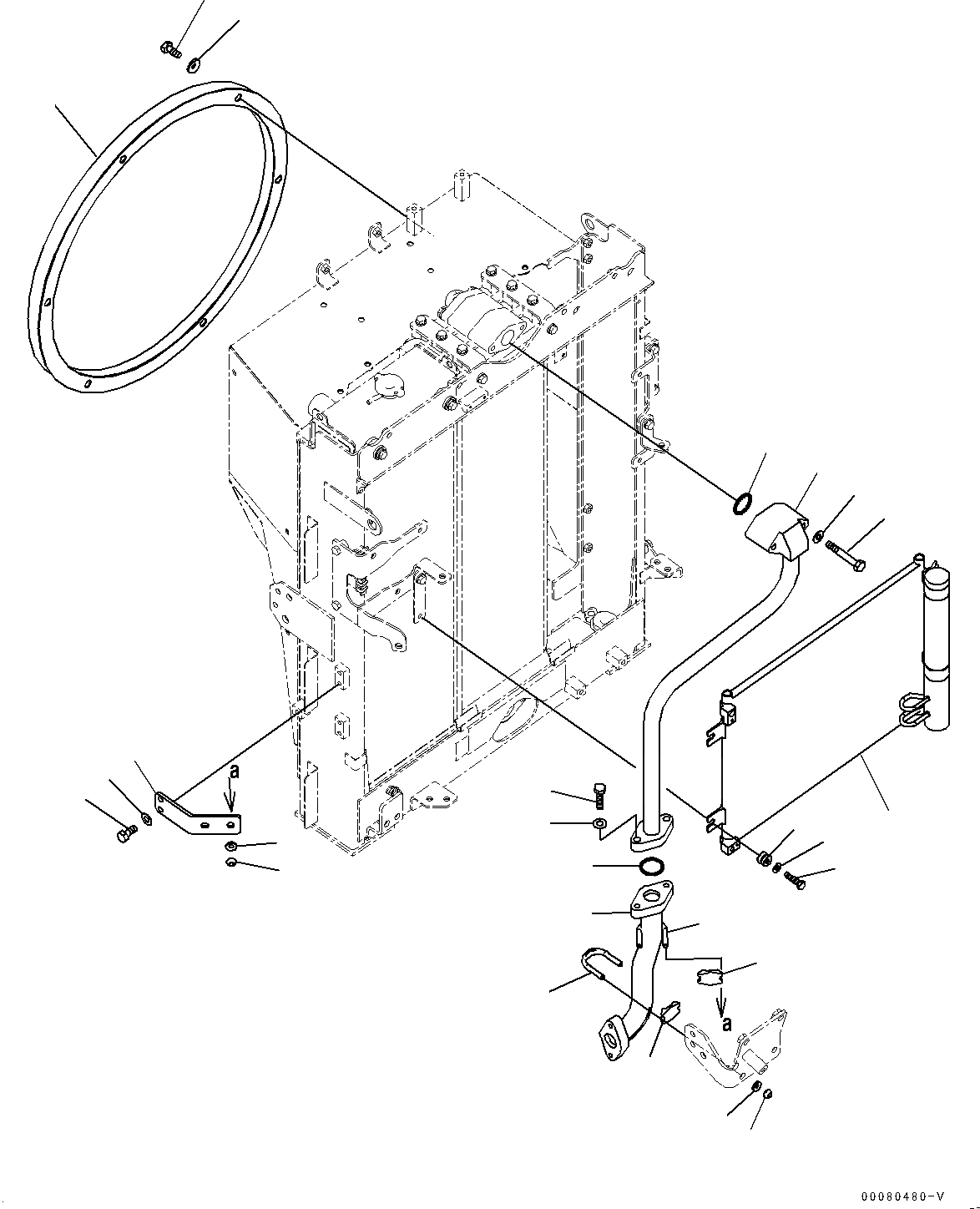 a

a

00080480-V