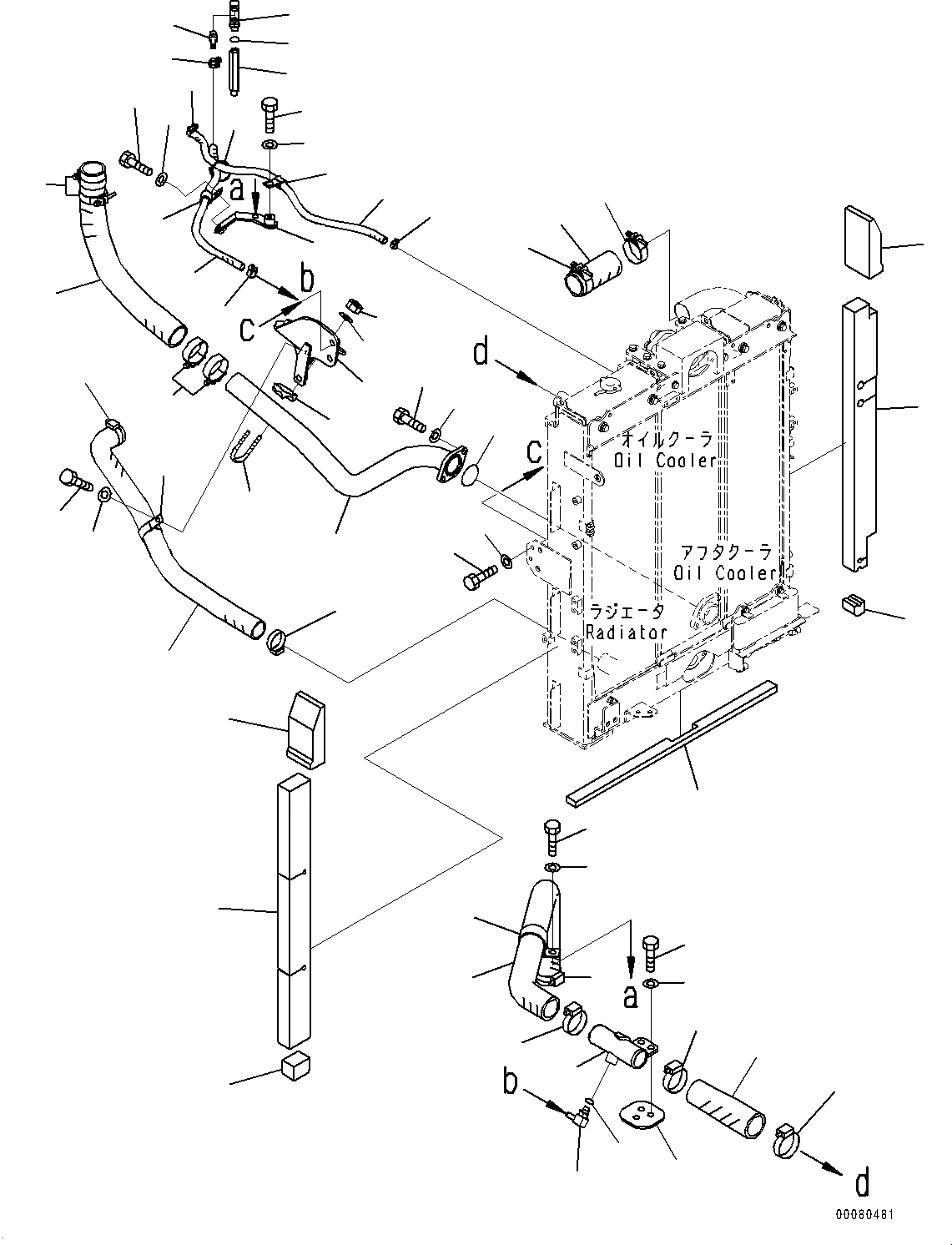 a
b
c
d
オイルクーラ
Oil Cooler
c
アフタクーラ
Oil Cooler
ラジエータ
Radiator
a
b
d
00080481