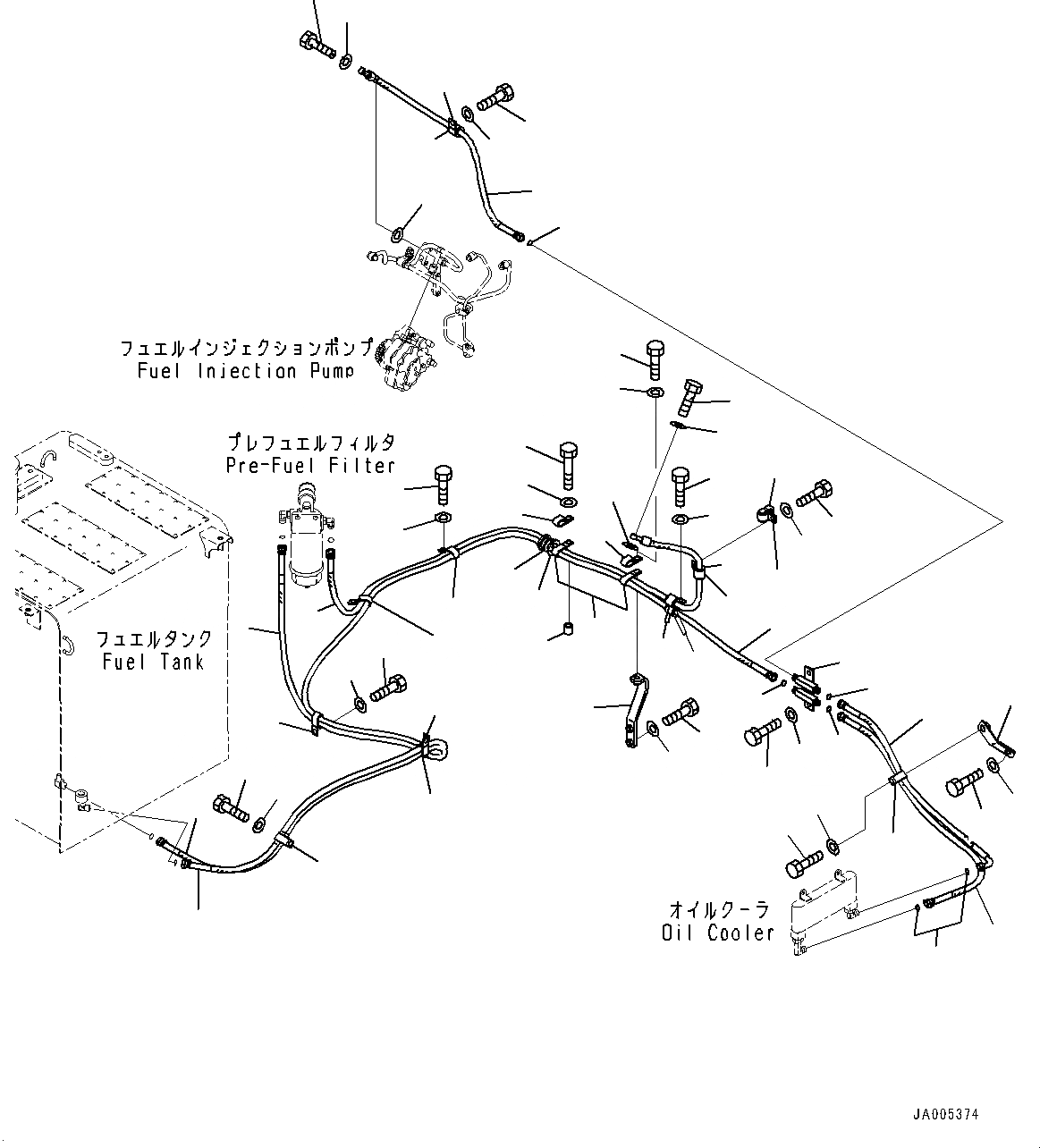 フュエルインジェクションポンプ
Fuel Injection Pump

プレフュエルフィルタ
Pre-Fuel Filter

フュエルタンク
Fuel Tank

オイルクーラ
Oil Cooler

JA005374