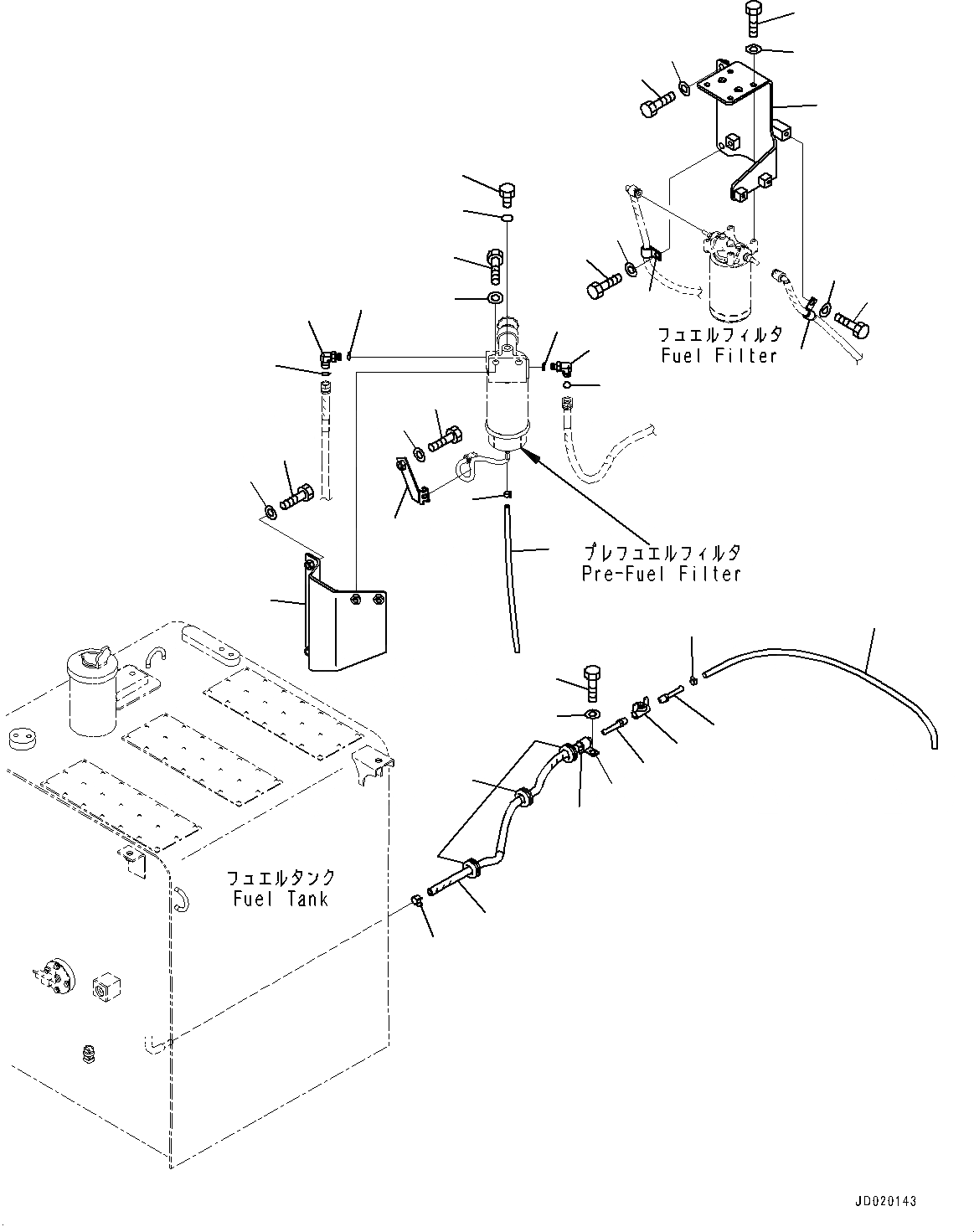 フュエルフィルタ
Fuel Filter

プレフュエルフィルタ
Pre-Fuel Filter

フュエルタンク
Fuel Tank

JD020143