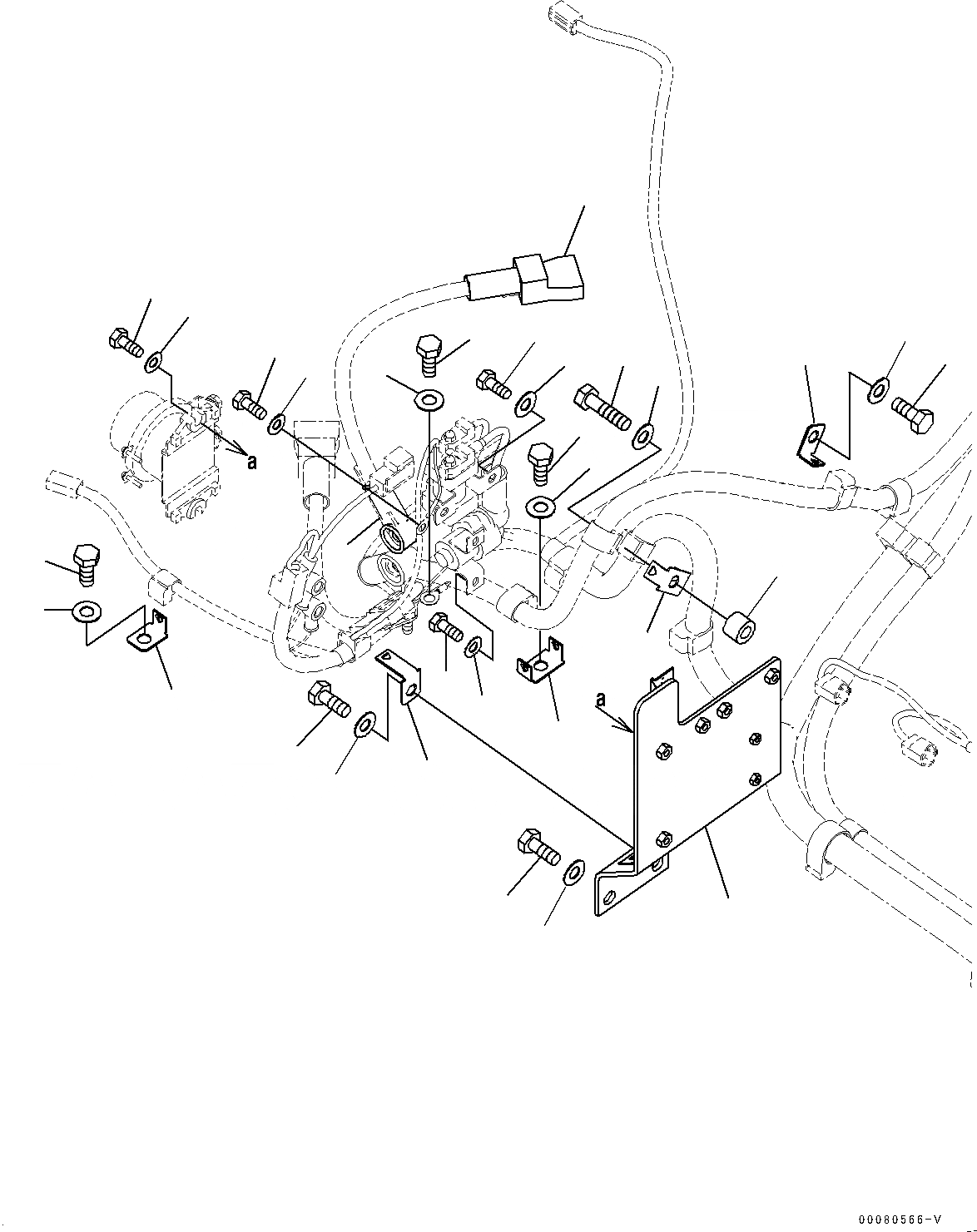 a

a

00080566-V