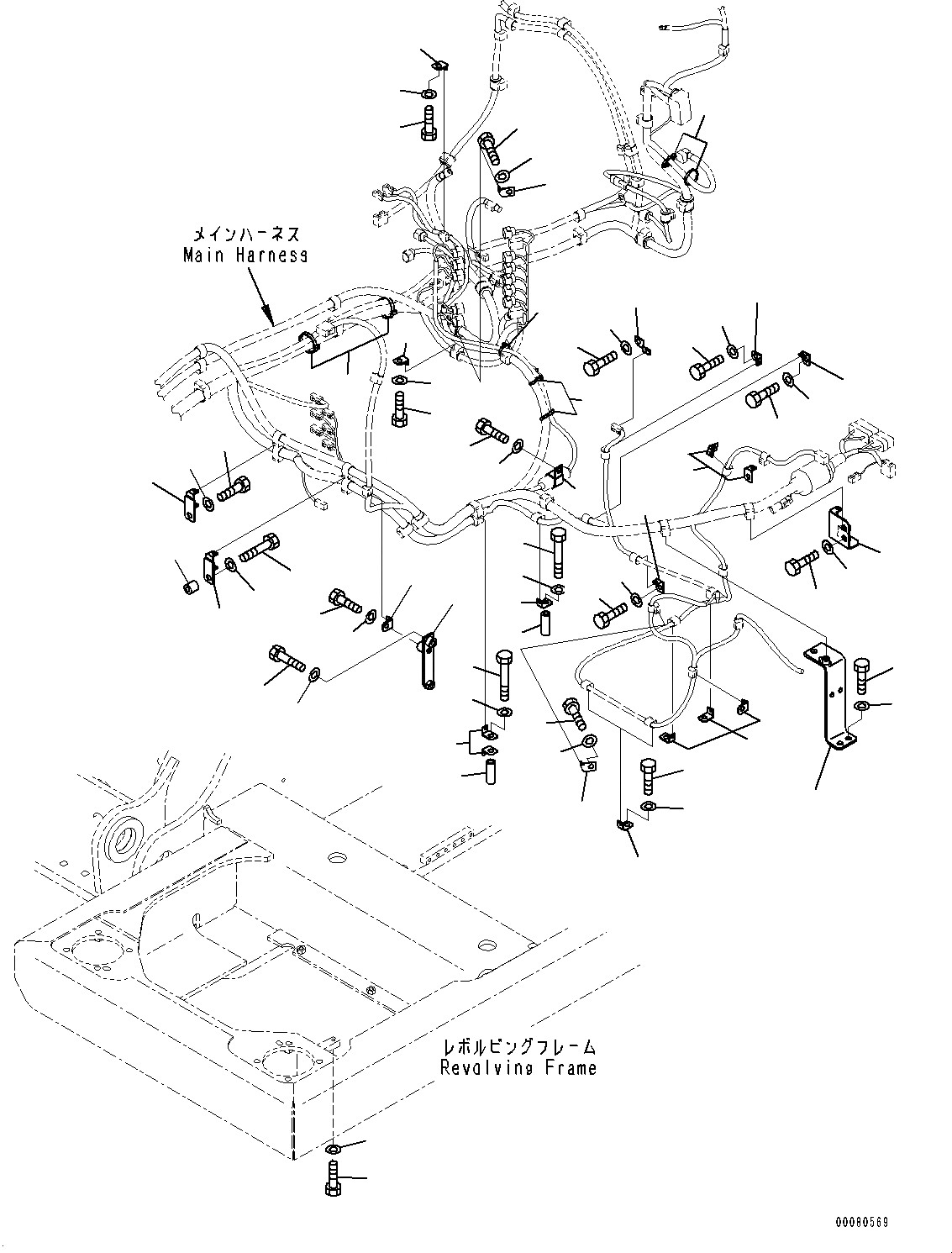 メインハーネス
Main Harness

レボルビングフレーム
Revolving Frame

00080569