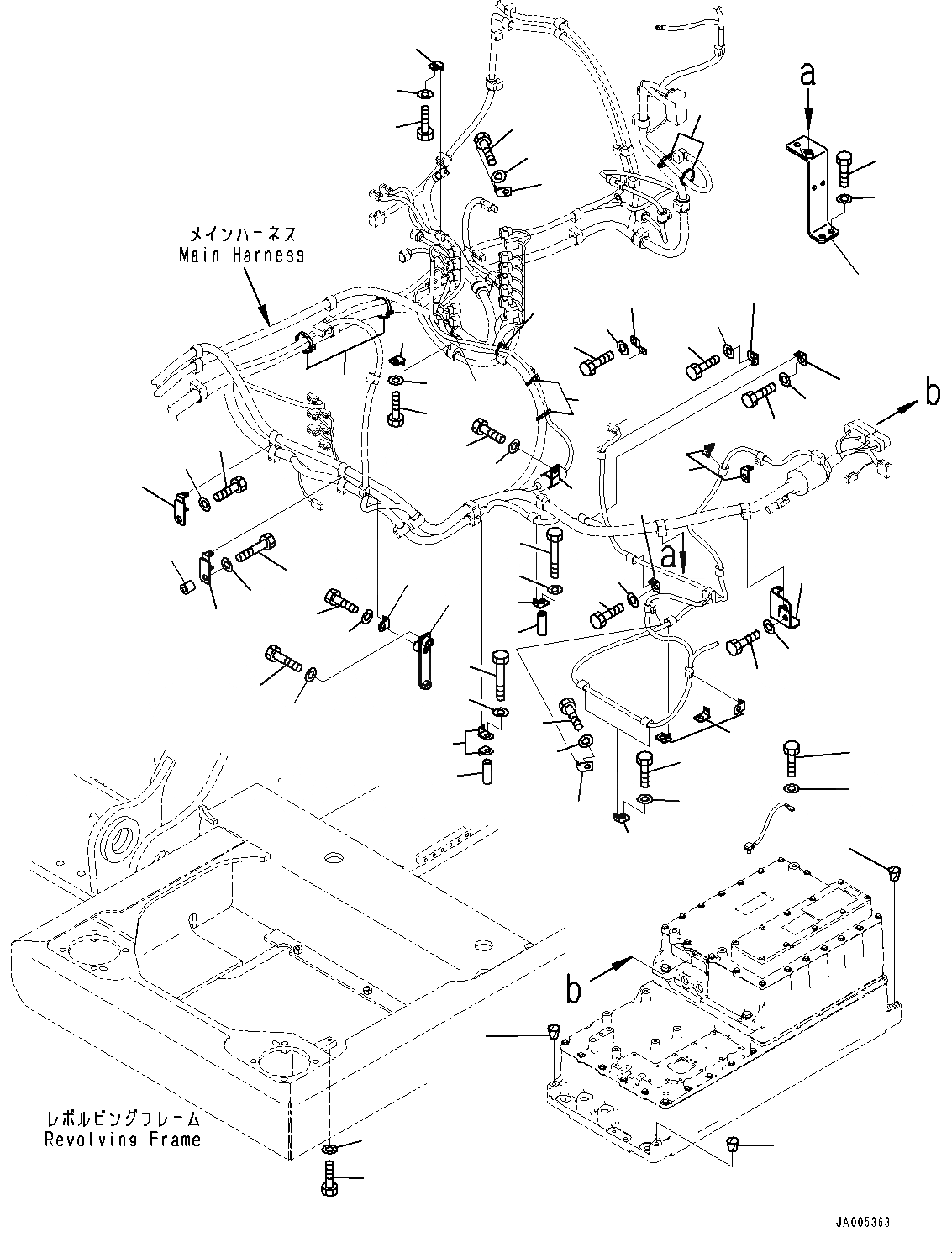 a

メインハーネス
Main Harness

b

a

b

レボルビングフレーム
Revolving Frame

JA005363