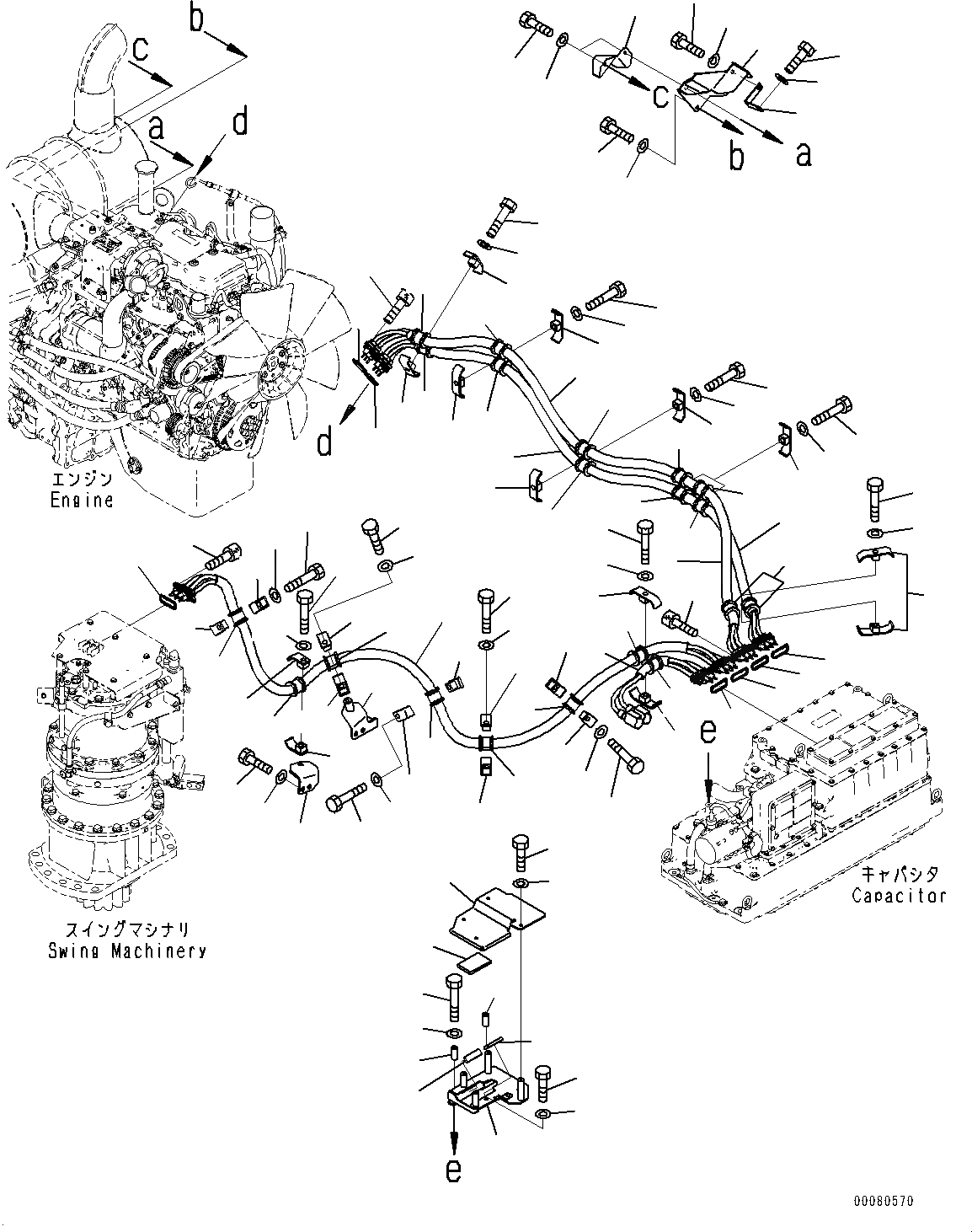 b
c
a
d
c
b
a
d
エンジン
Engine
e
キャパシタ
Capacitor
スイングマシナリ
Swing Machinery
e
00080570