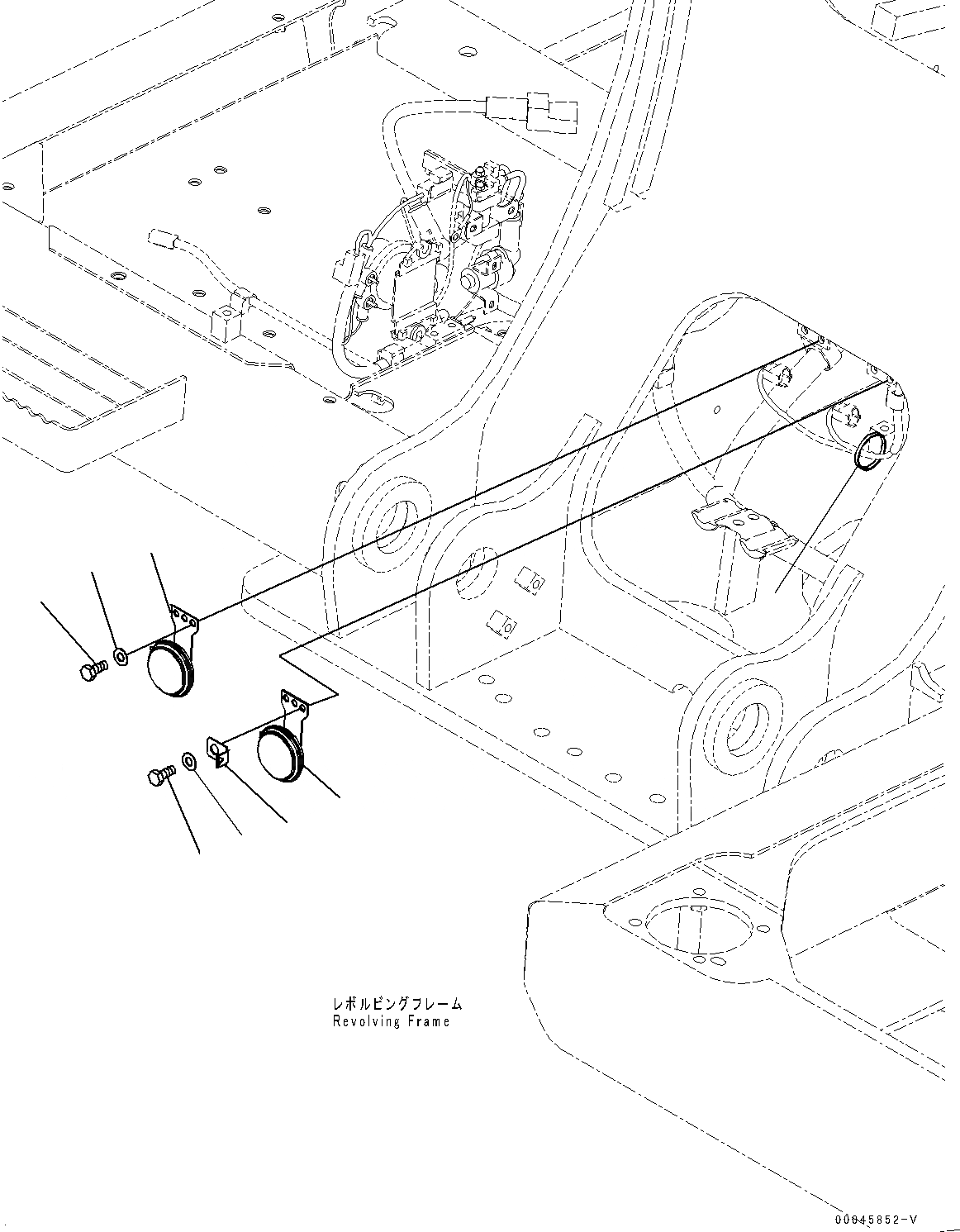 レボルビングフレーム
Revolving Frame

00045852-V