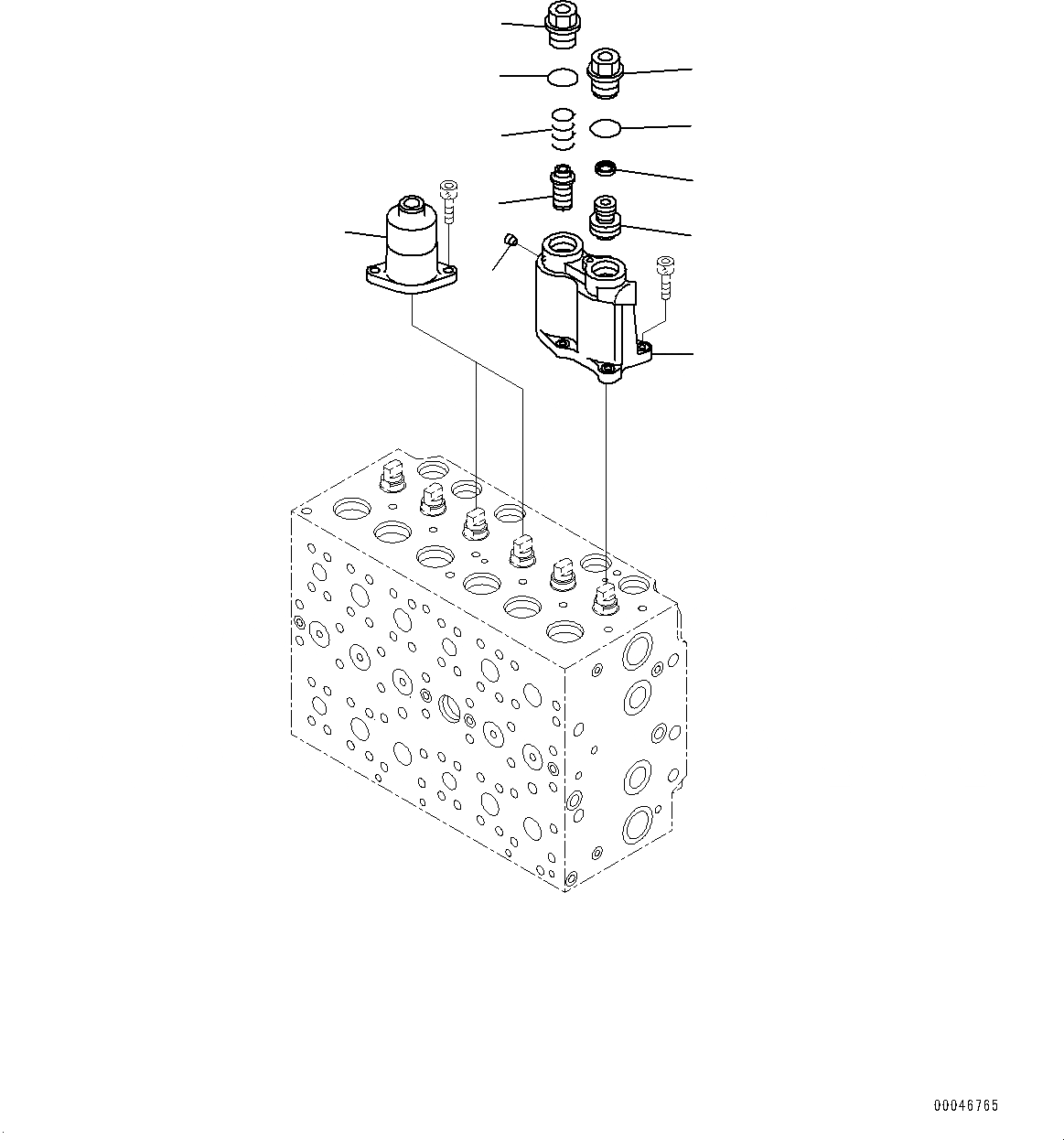 00046765