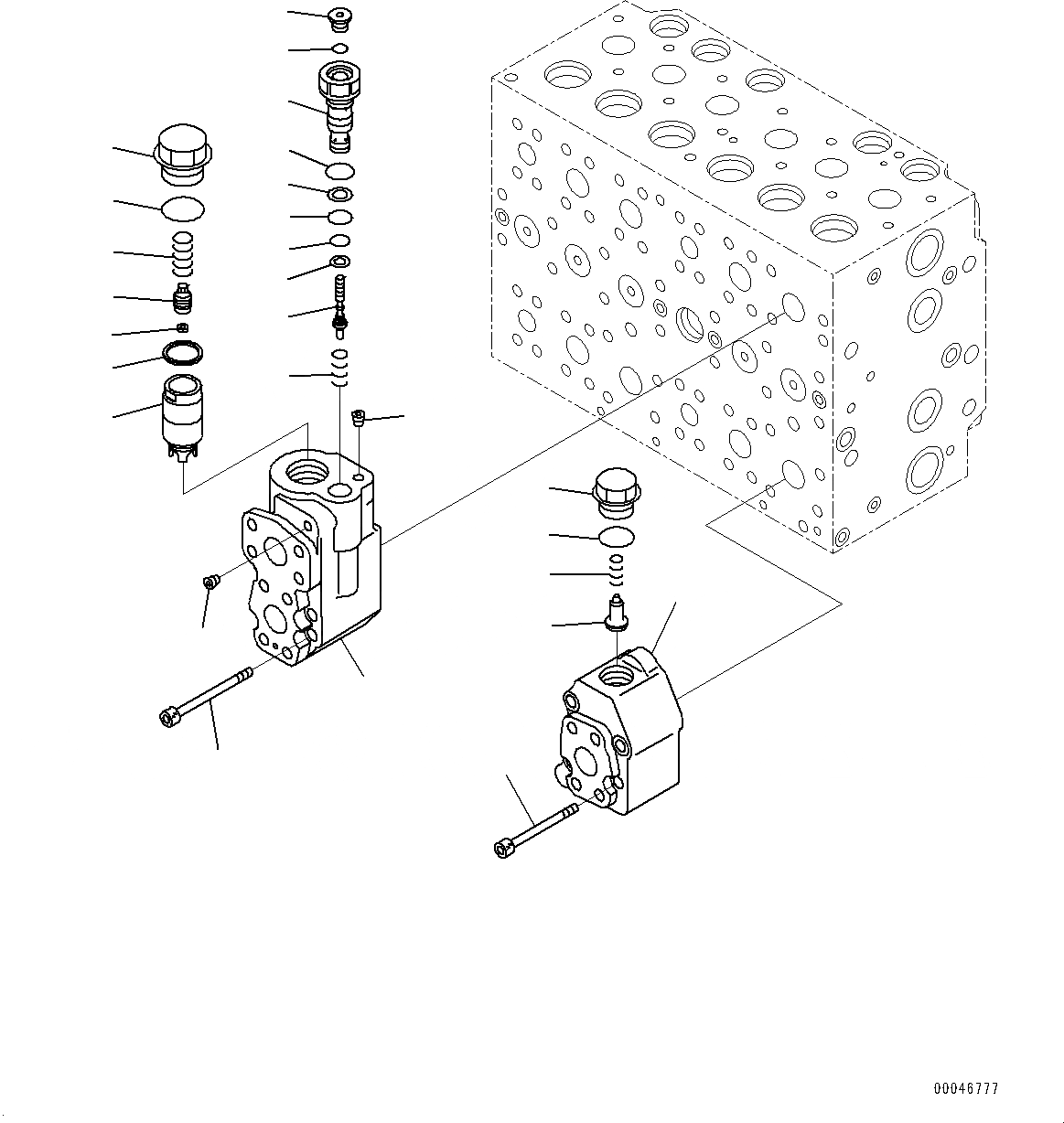 00046777