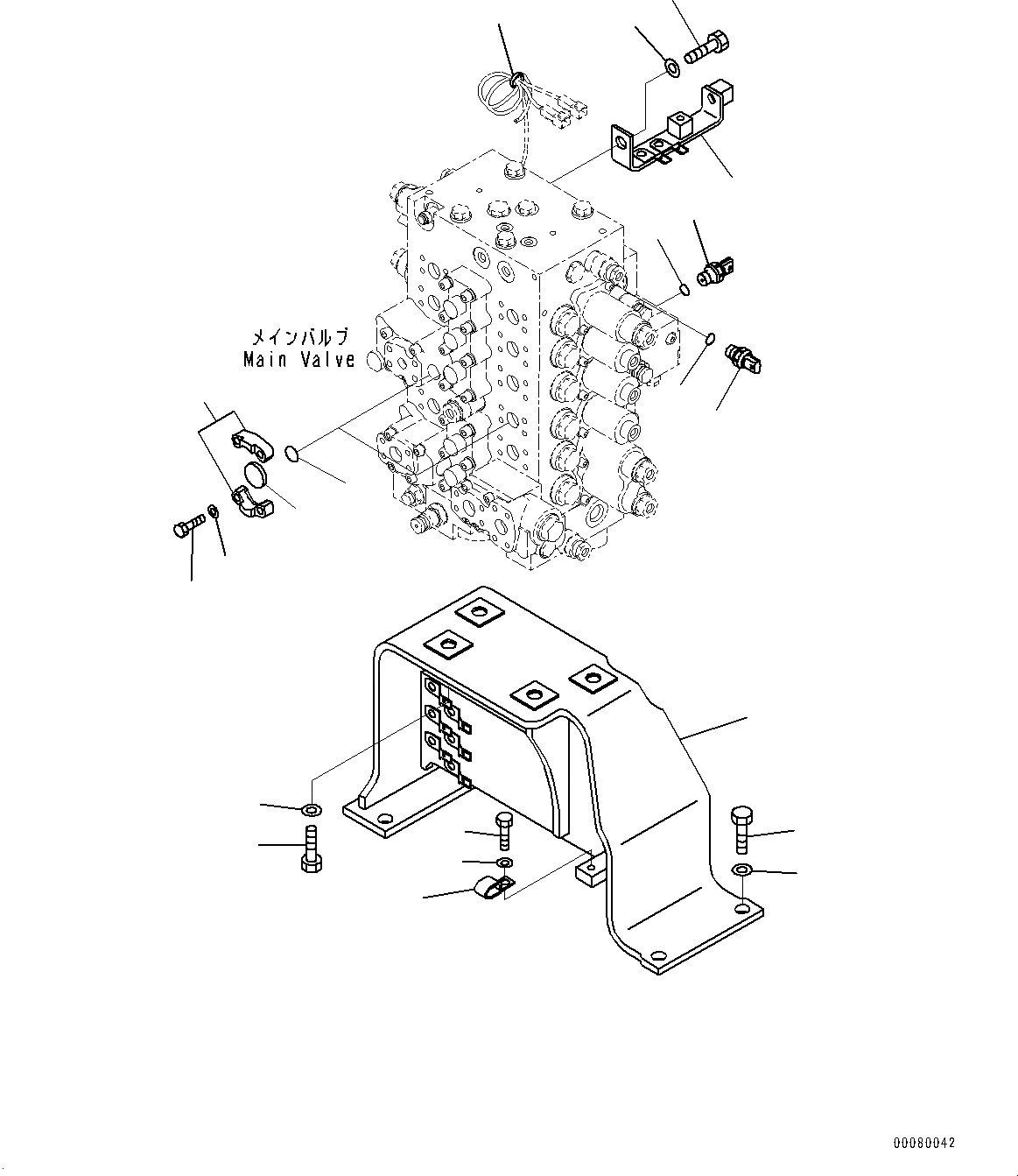 メインバルブ
Main Valve

00080042