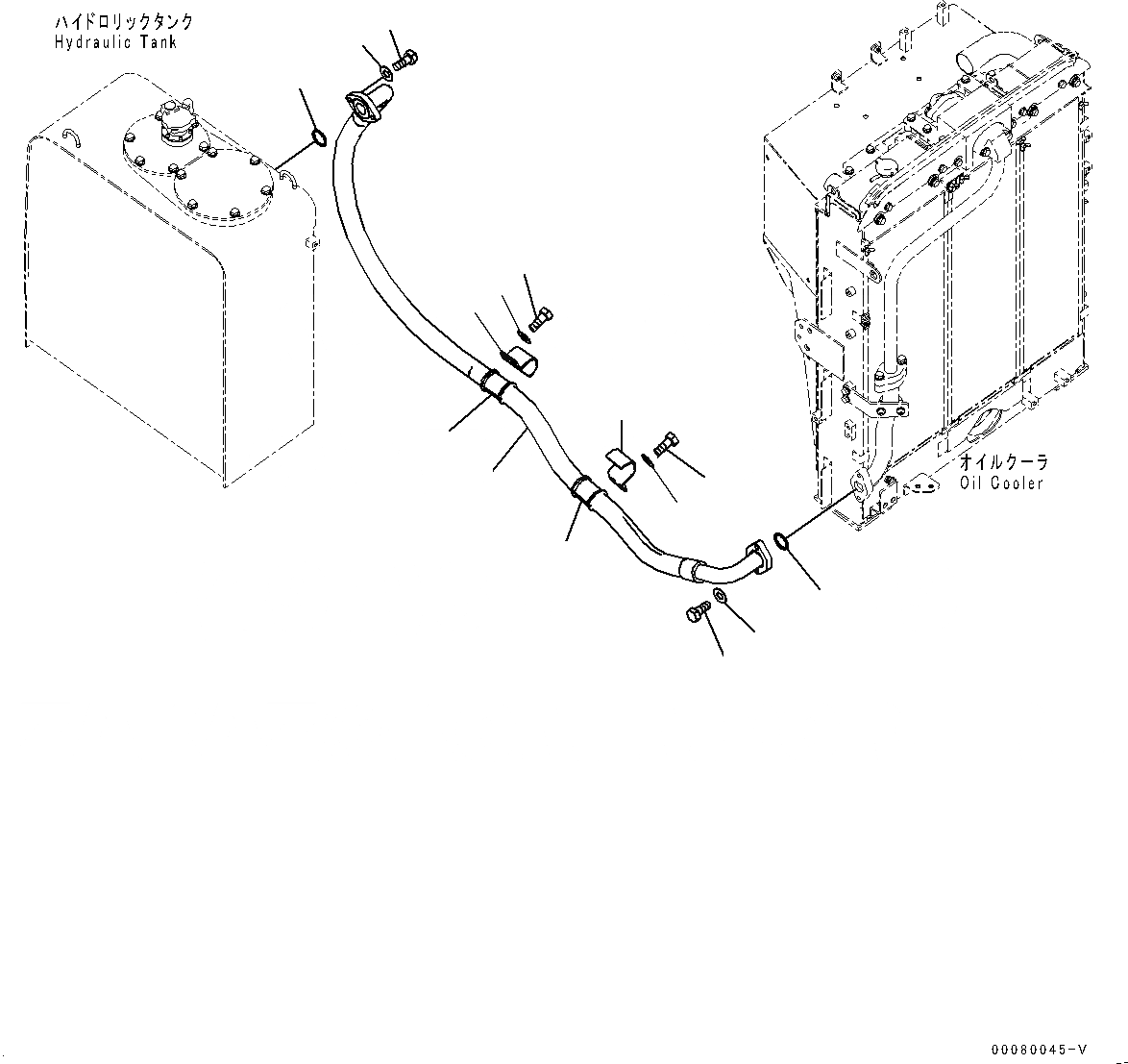 ハイドロリックタンク
Hydraulic Tank

オイルクーラ
Oil Cooler

00080045-V