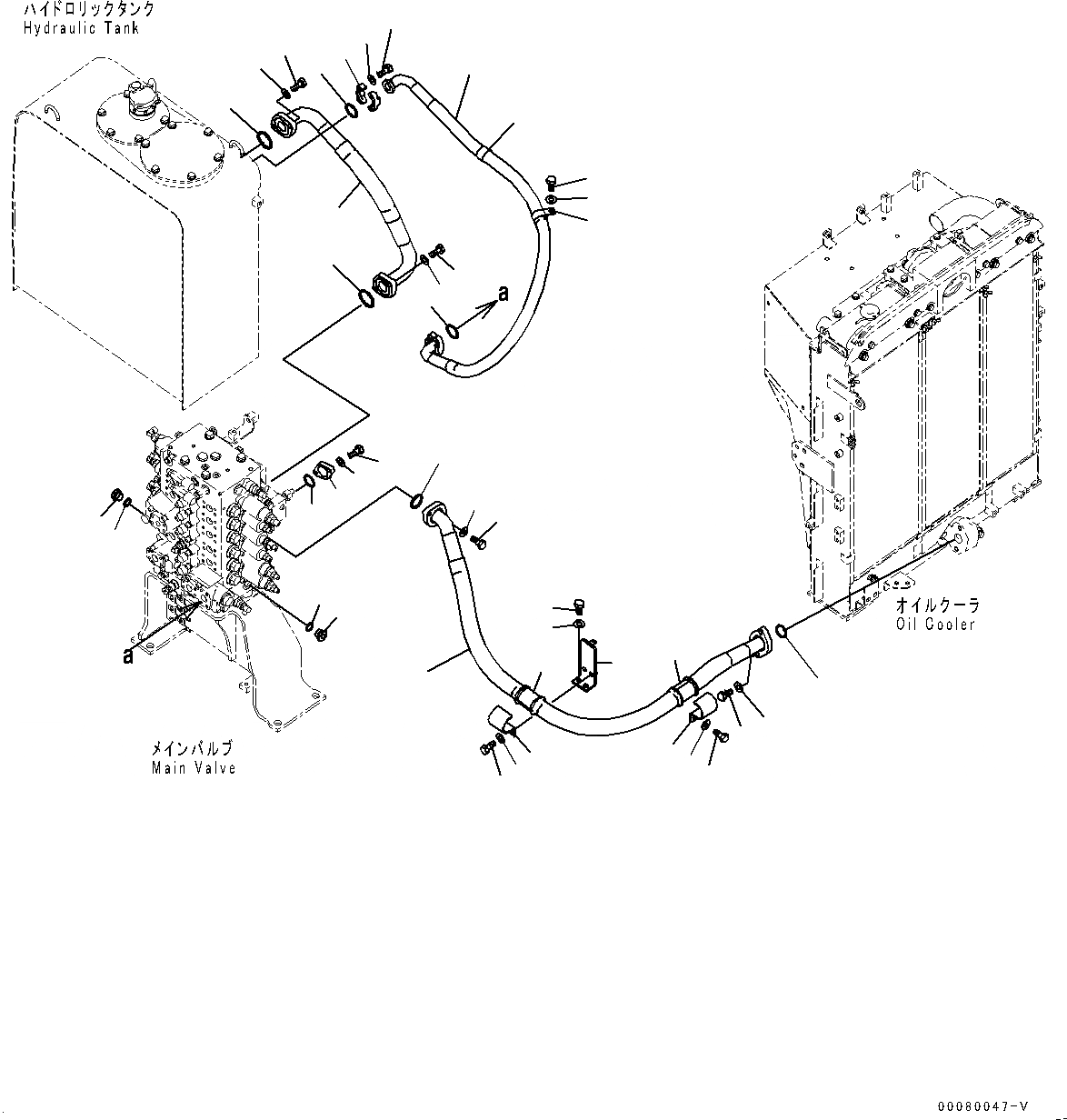 ハイドロリックタンク
Hydraulic Tank

a

a

オイルクーラ
Oil Cooler

メインバルブ
Main Valve

00080047-V