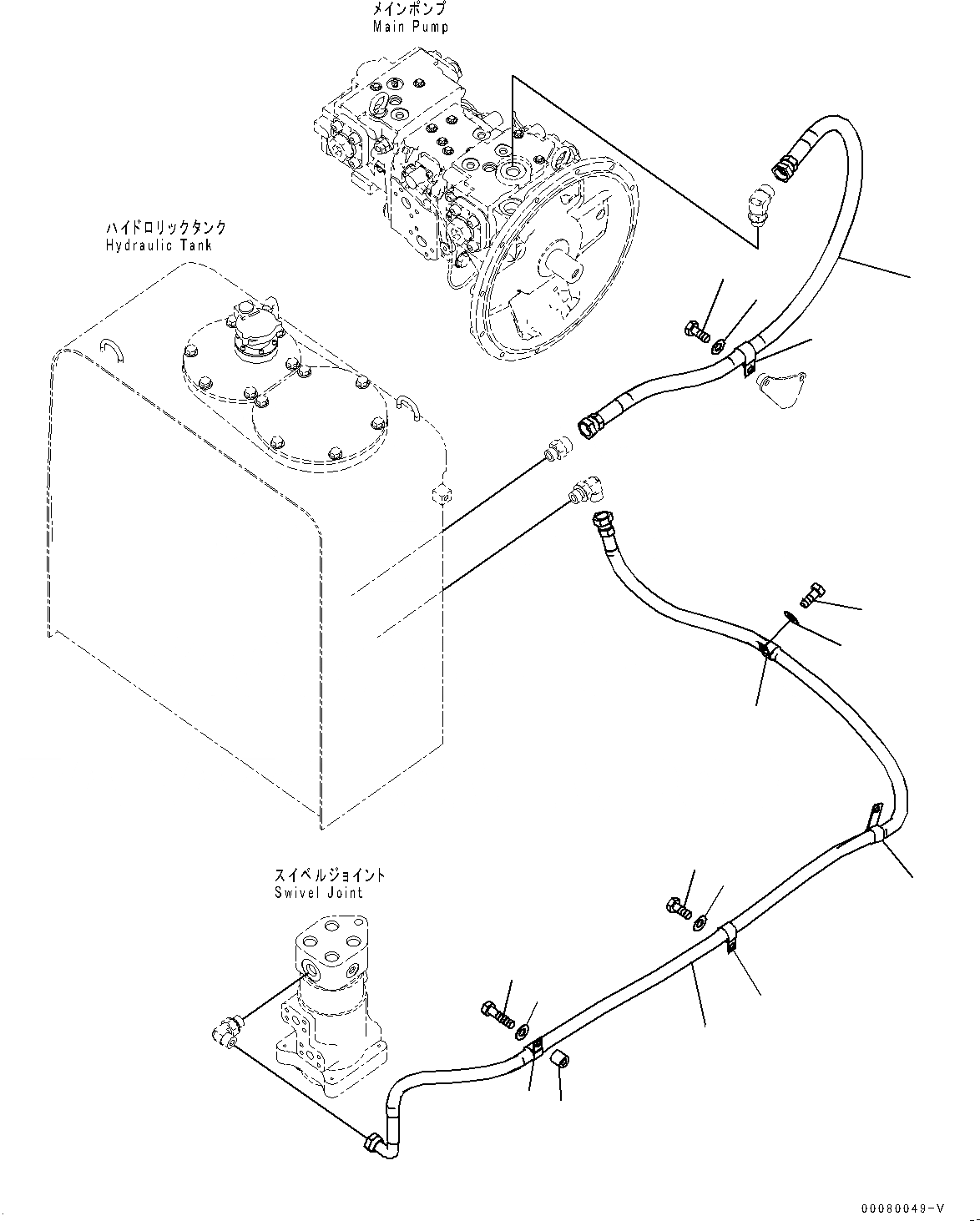 メインポンプ
Main Pump

ハイドロリックタンク
Hydraulic Tank

スイベルジョイント
Swivel Joint

00080049-V