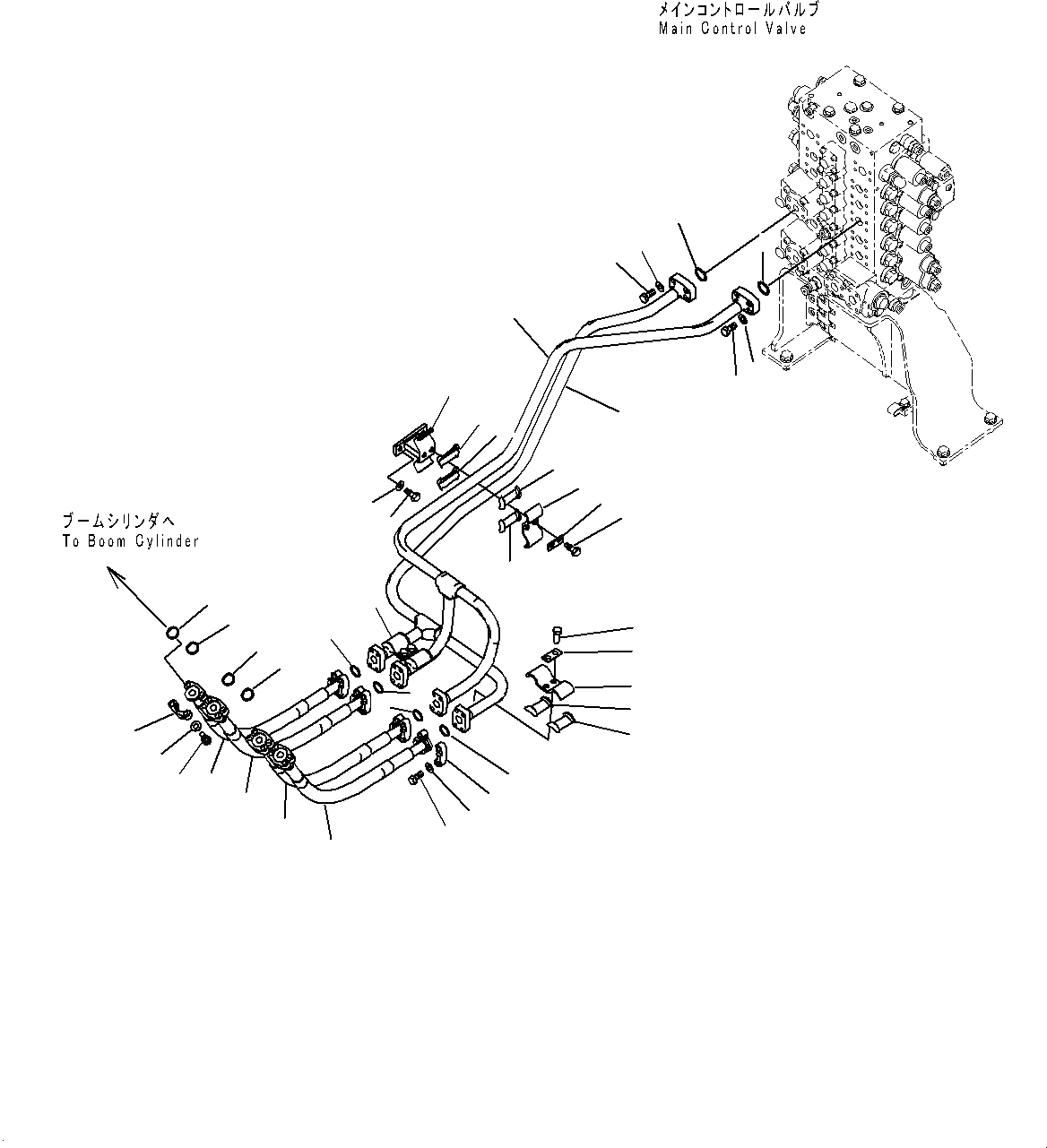 メインコントロールバルブ
Main Control Valve

ブームシリンダへ
To Boom Cylinder