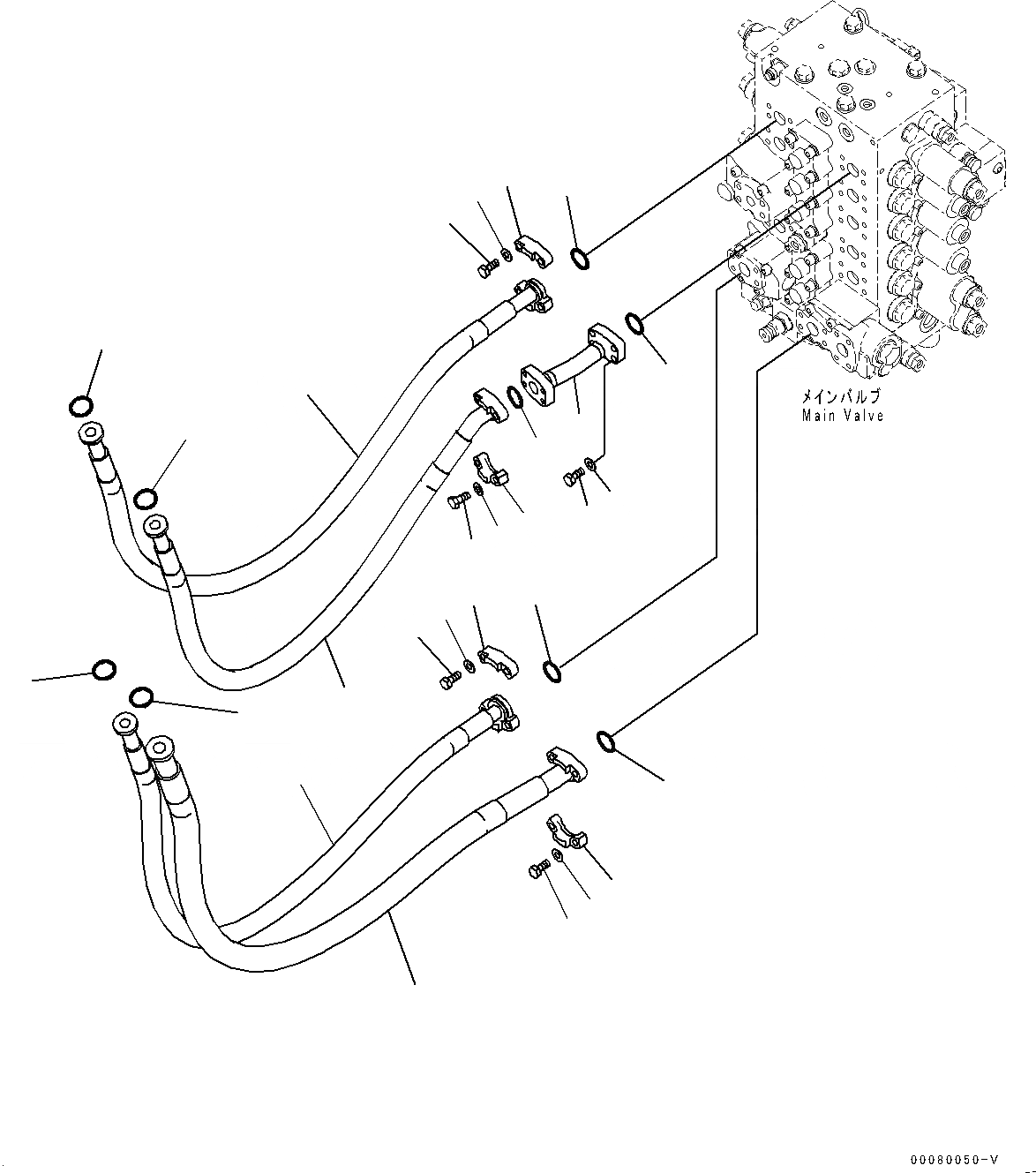 メインバルブ
Main Valve

00080050-V