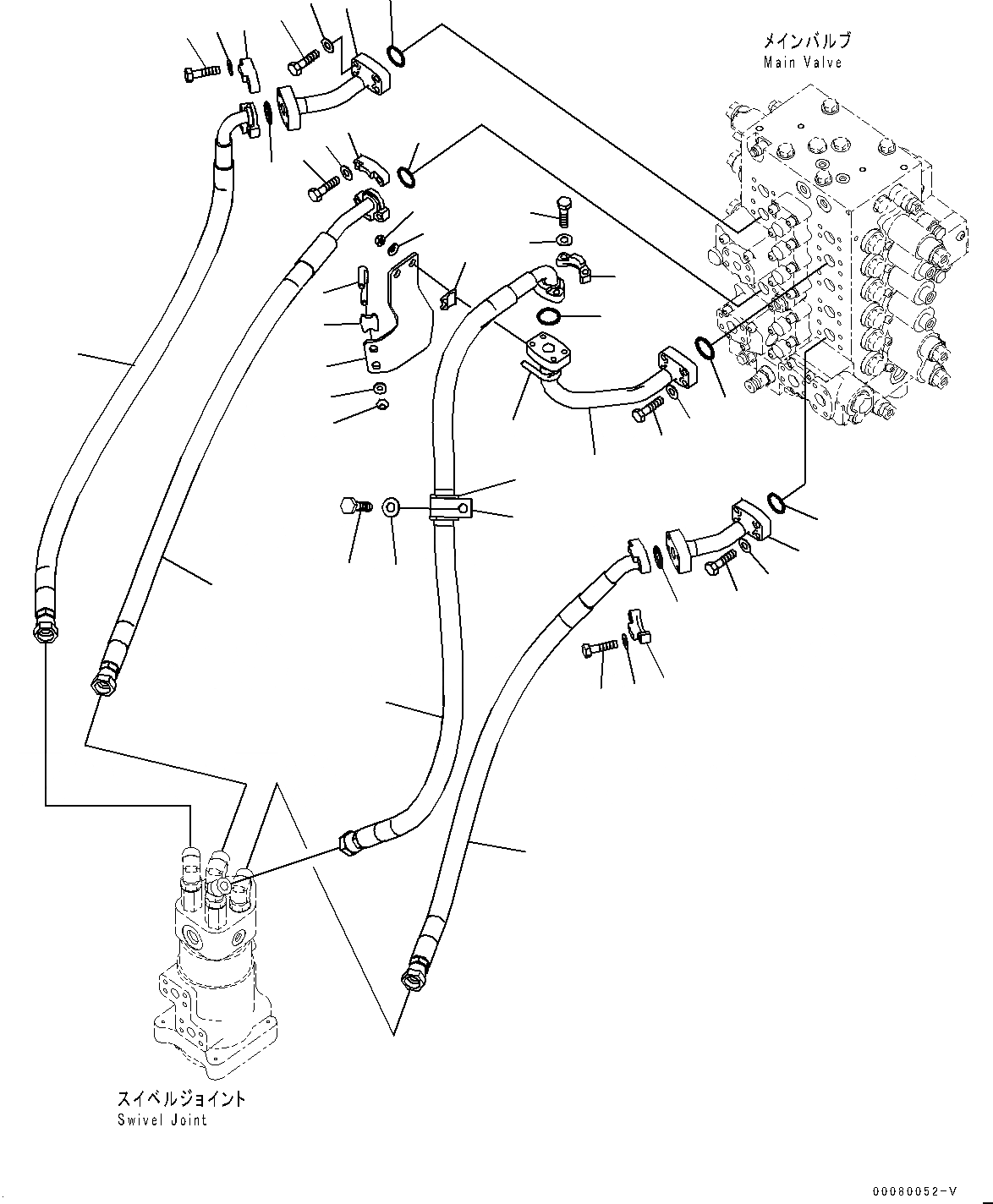 メインバルブ
Main Valve

スイベルジョイント
Swivel Joint

00080052-V