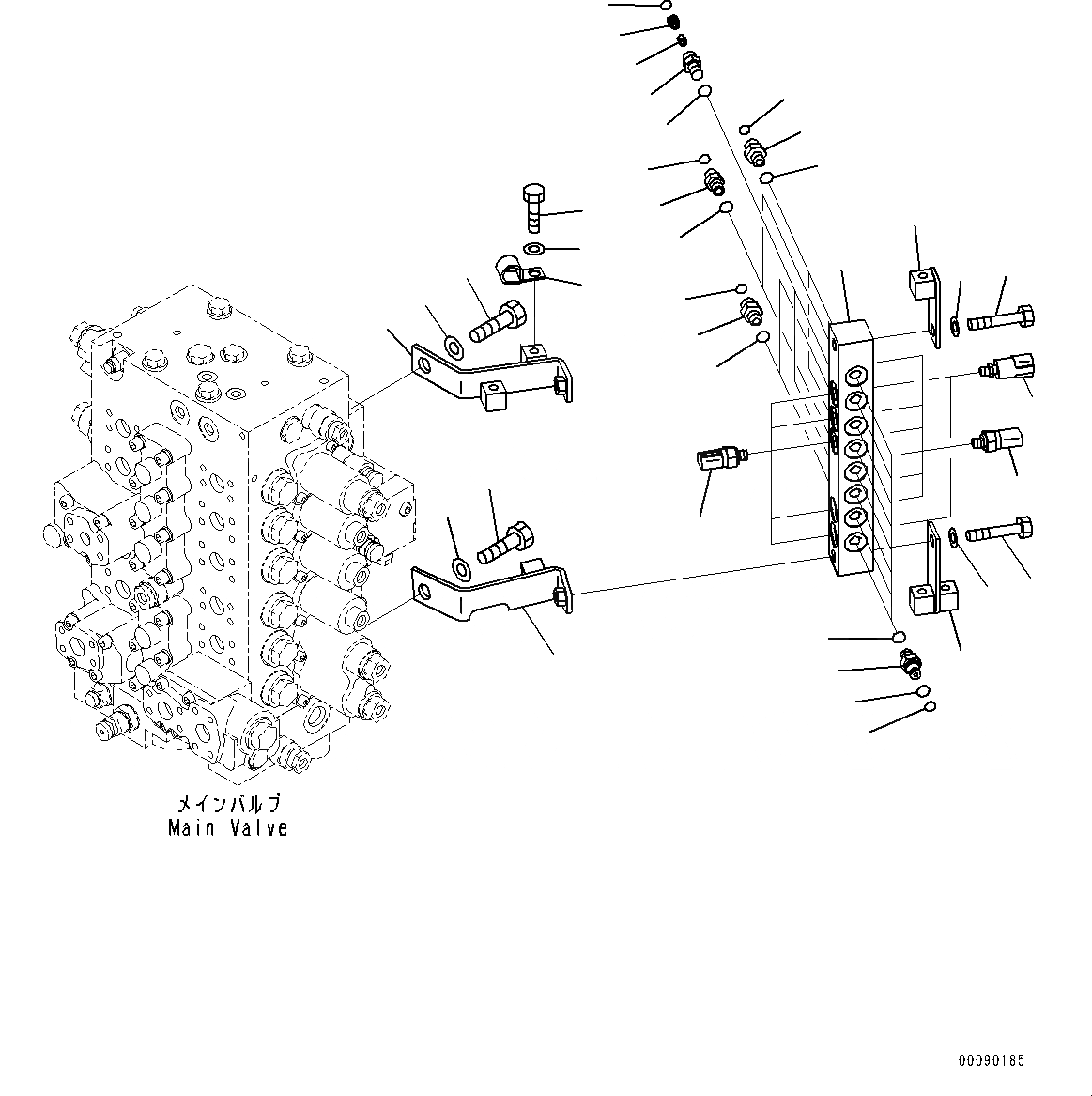 メインバルブ
Main Valve

00090185