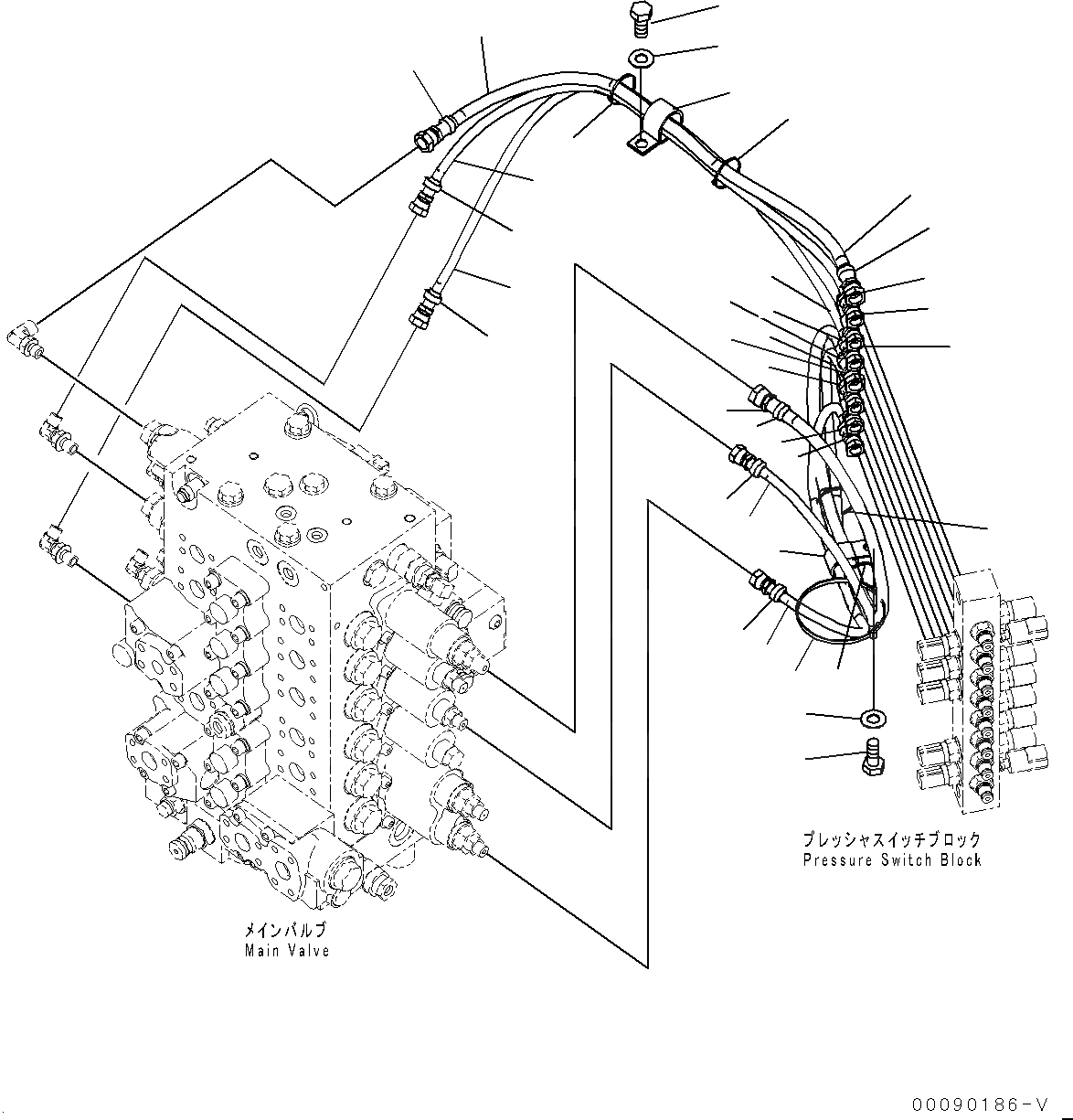 プレッシャスイッチブロック
Pressure Switch Block

メインバルブ
Main Valve

00090186-V