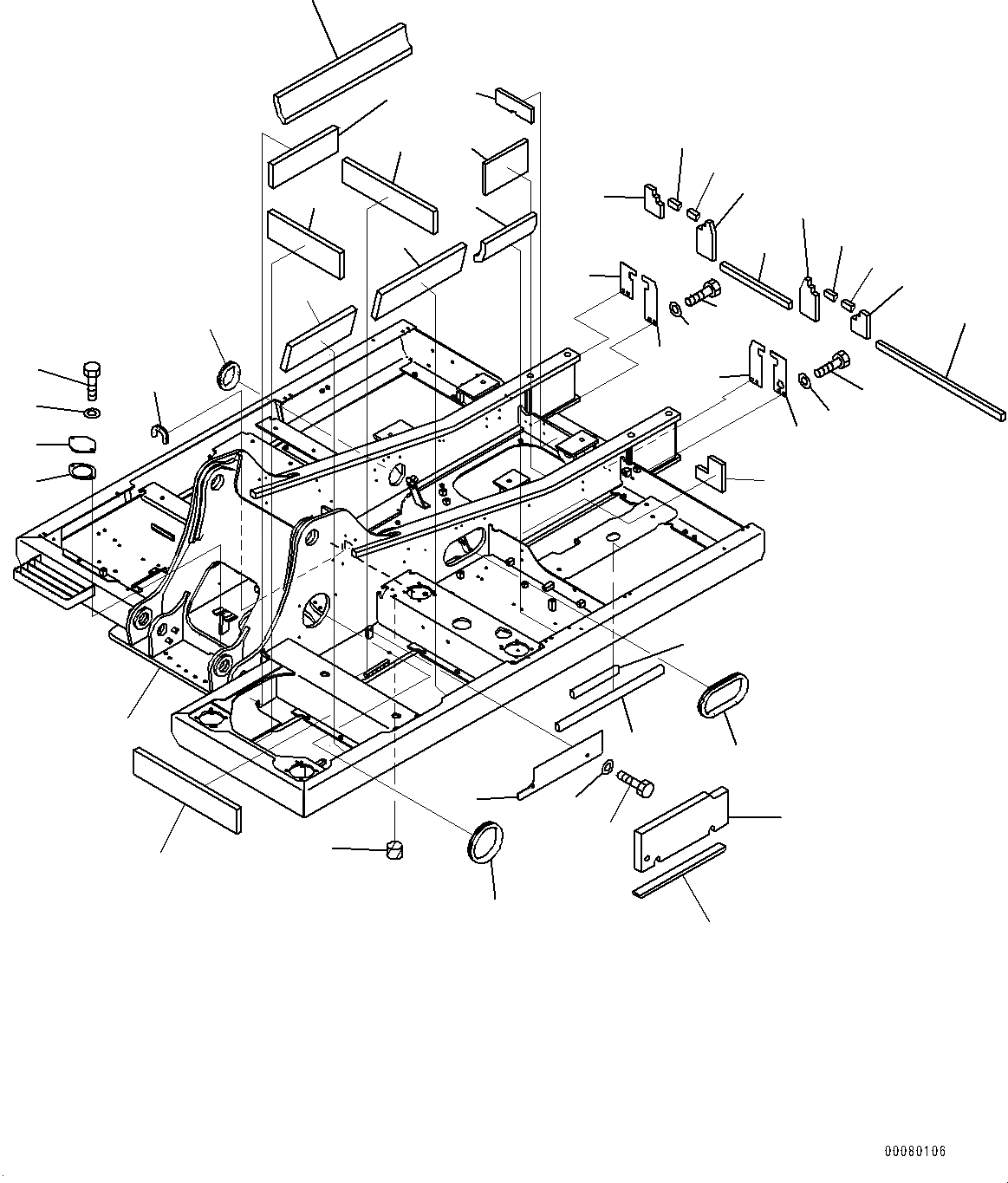 00080106