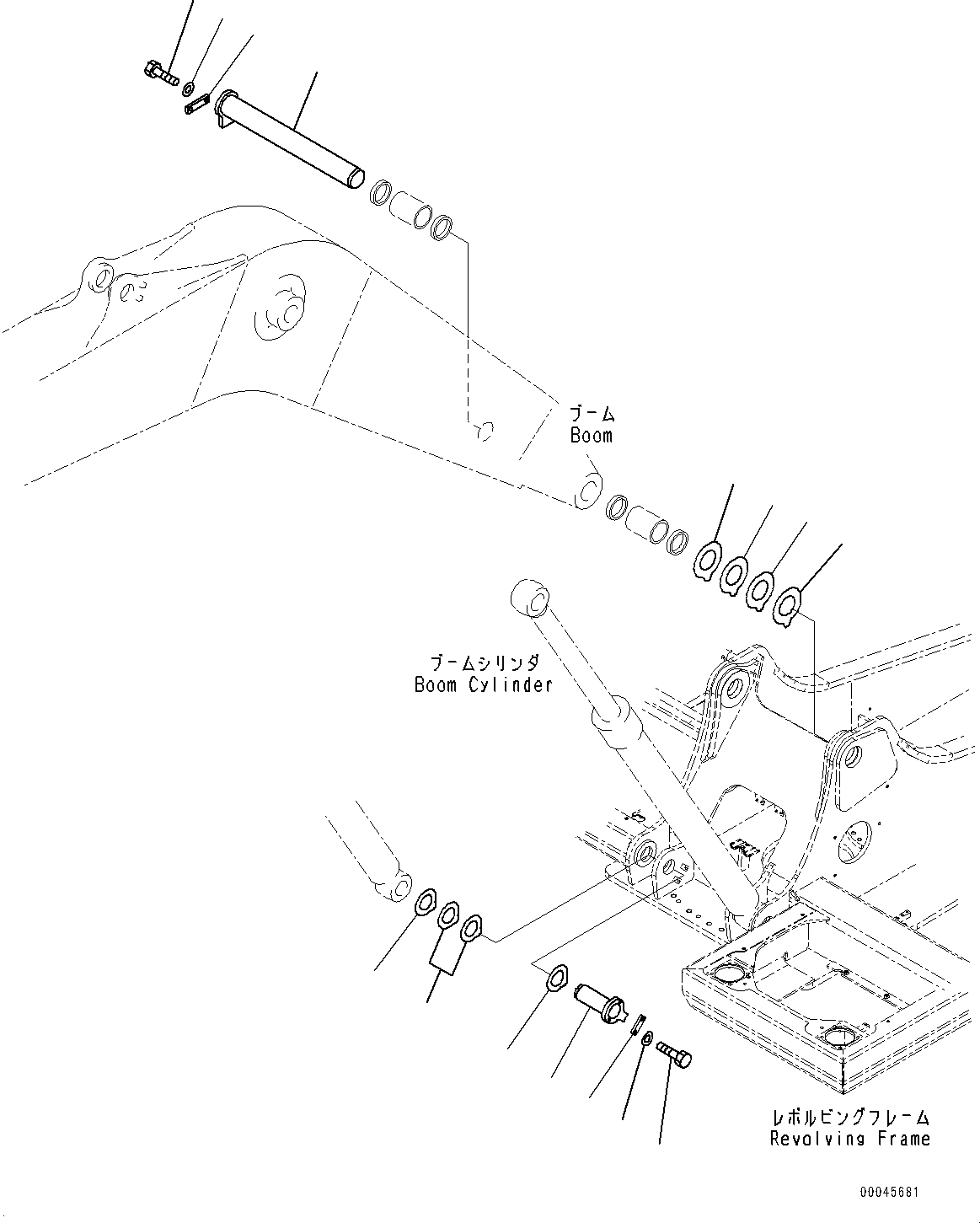 ブーム
Boom

ブームシリンダ
Boom Cylinder

レボルビングフレーム
Revolving Frame

00045681