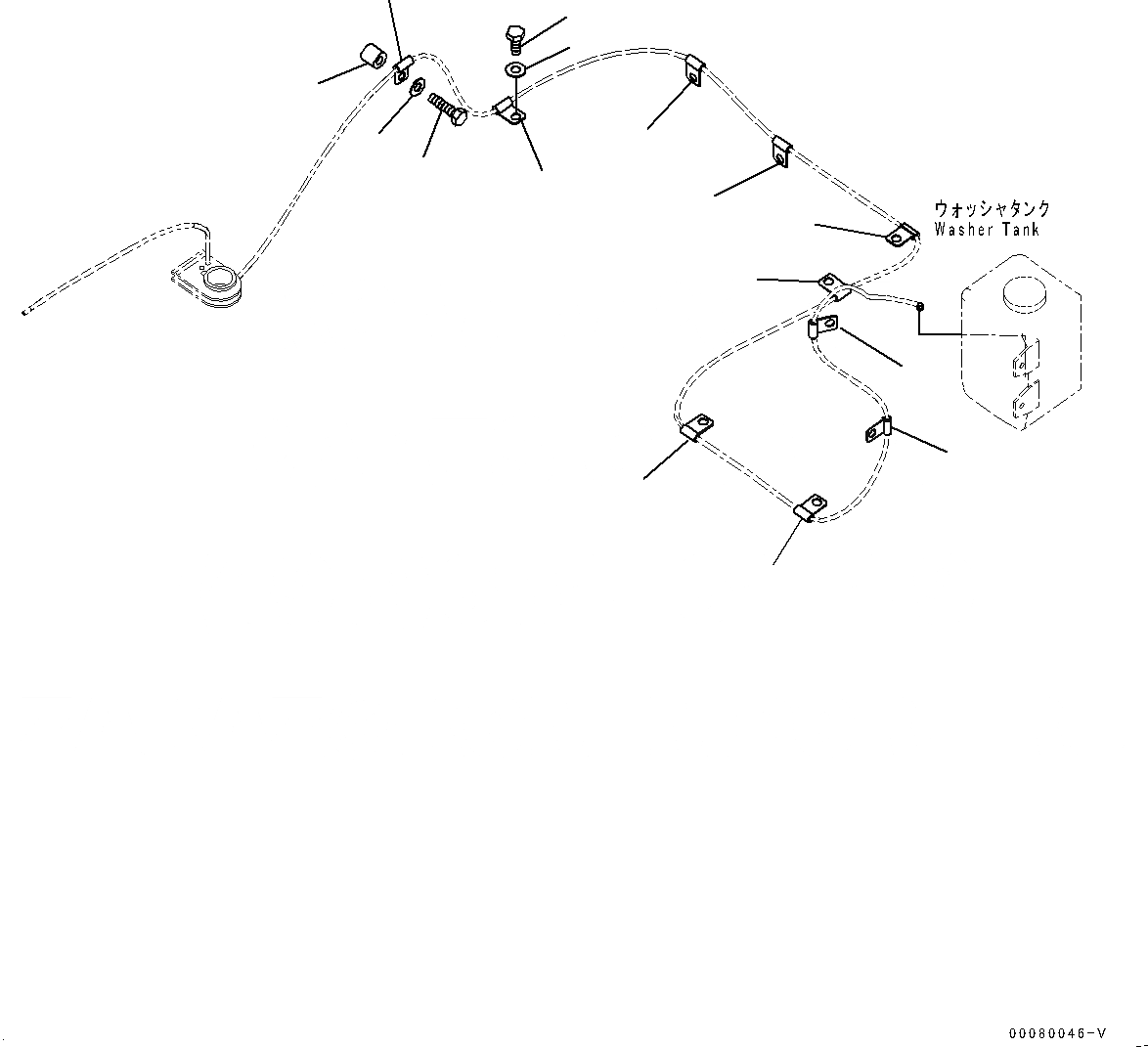 ウォッシャタンク
Washer Tank

00080046-V