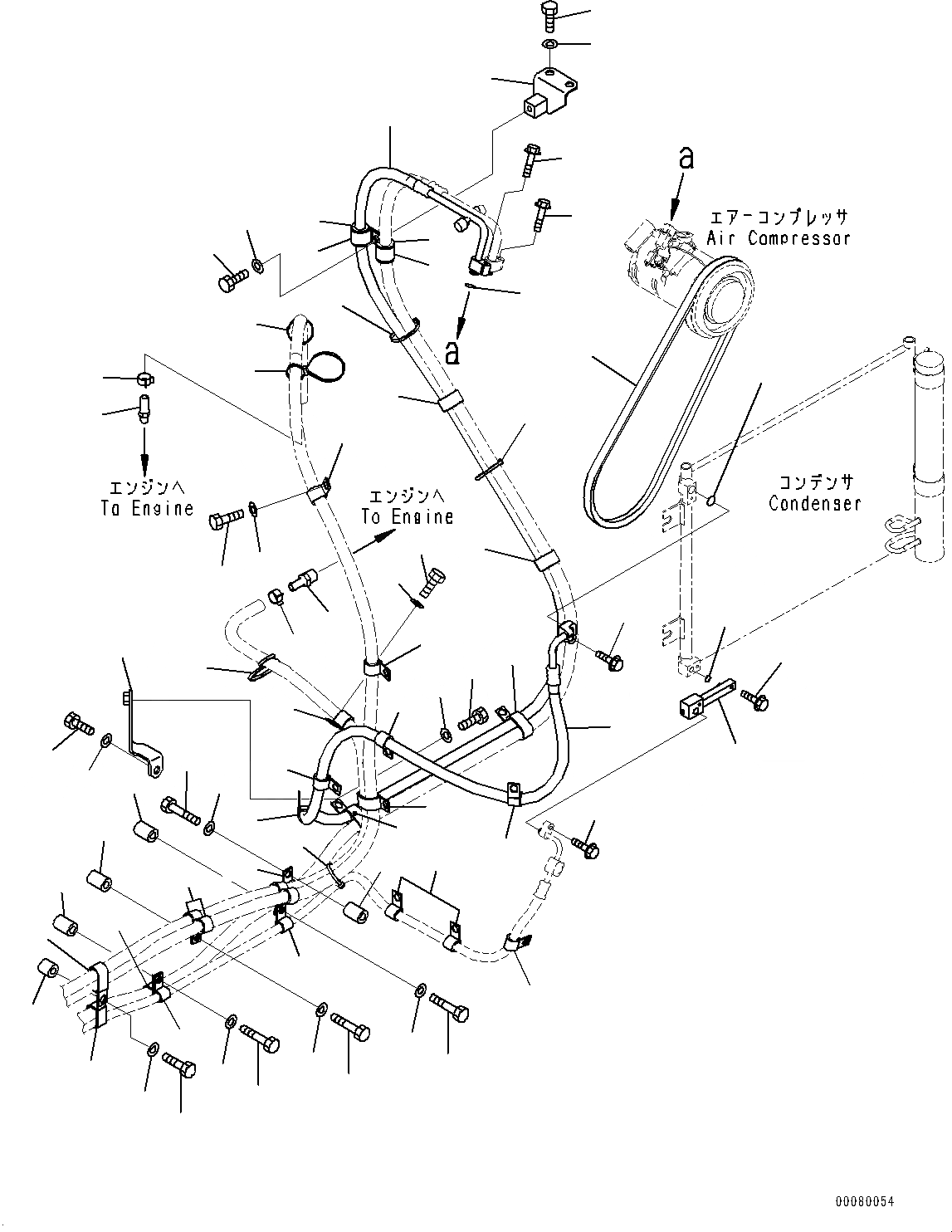 a

エアーコンプレッサ
Air Compressor

a

エンジンへ
To Engine

エンジンへ
To Engine

コンデンサ
Condenser

00080054