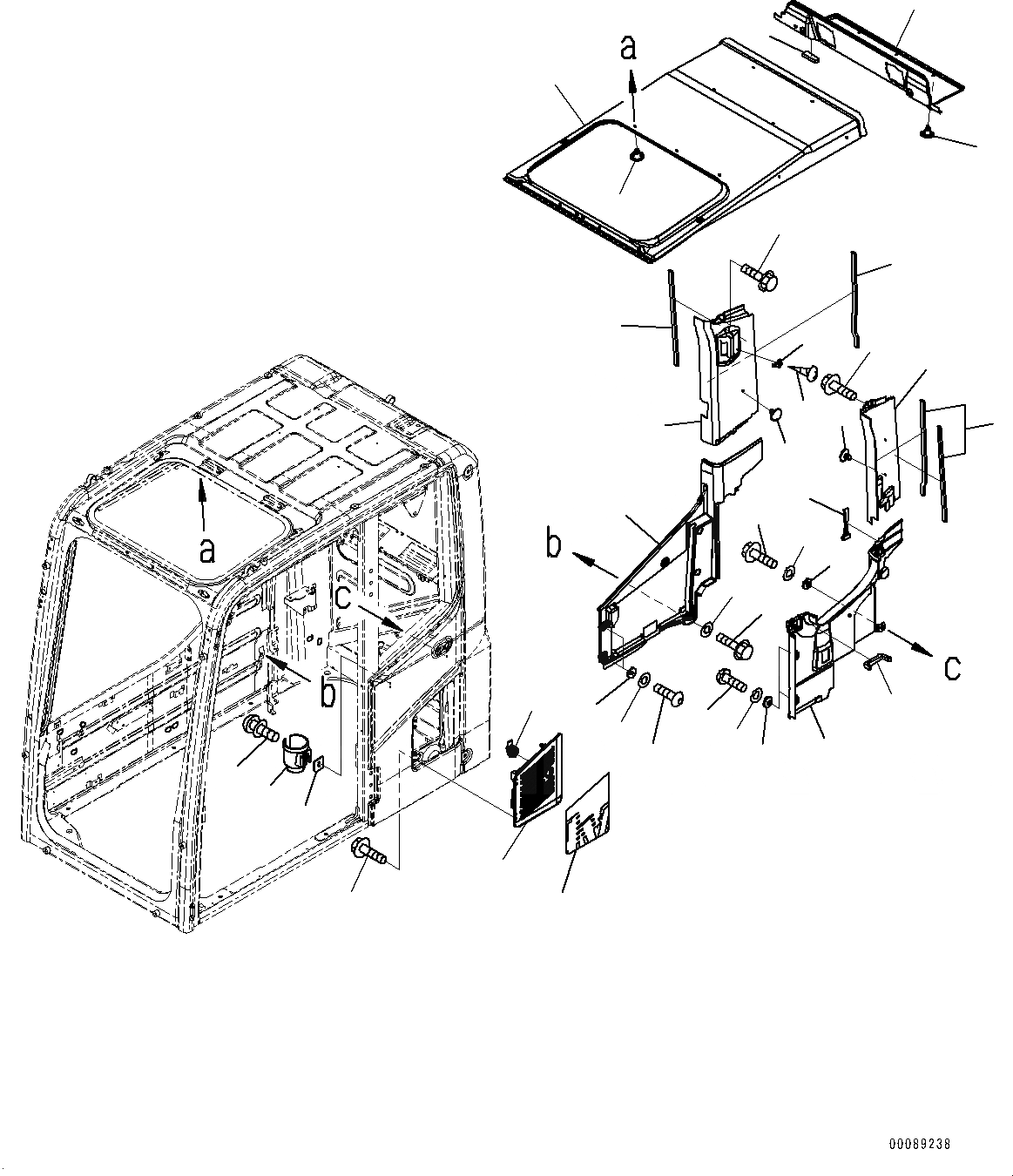 a
a
c
b
b
c
00089238