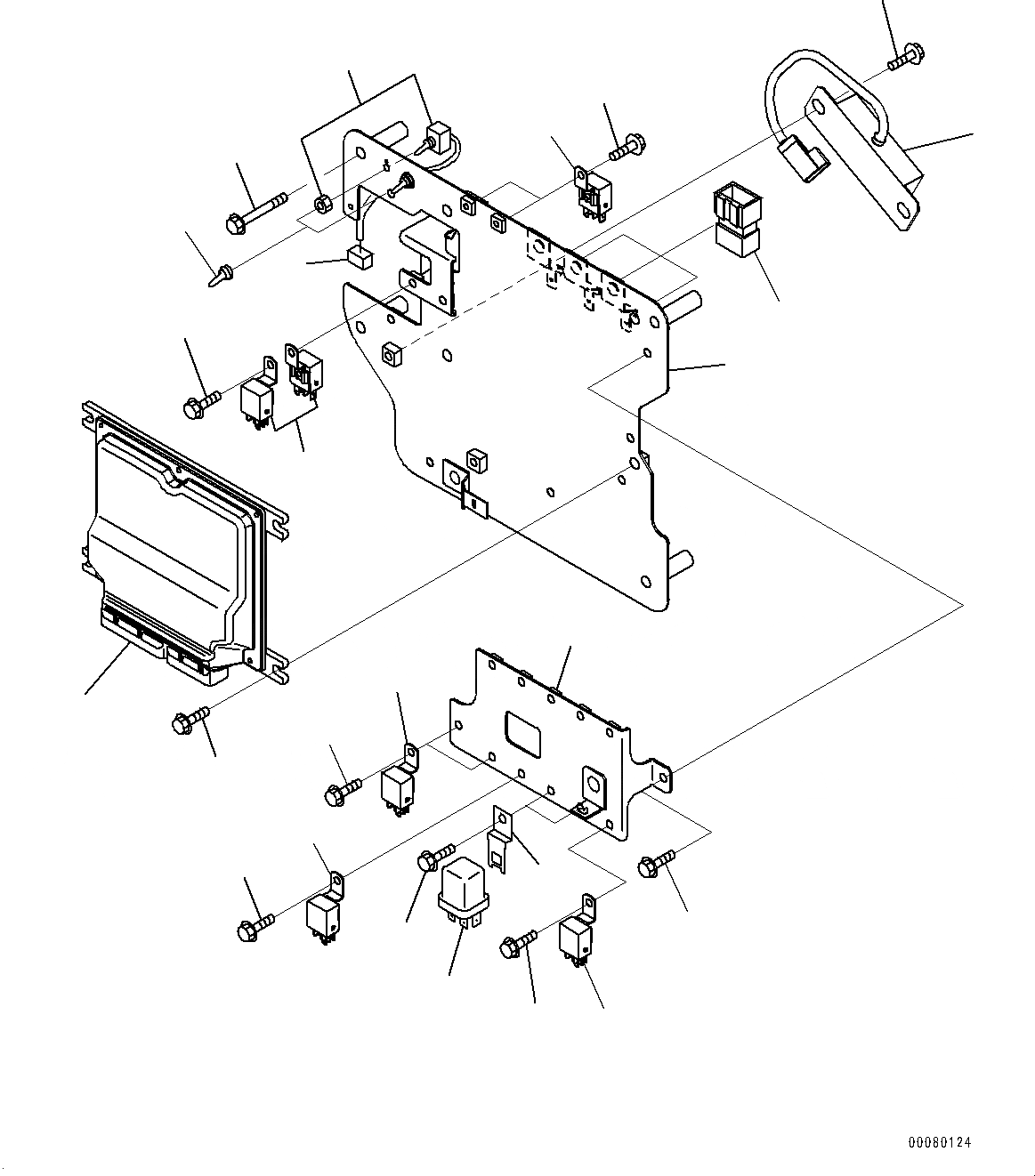 00080124