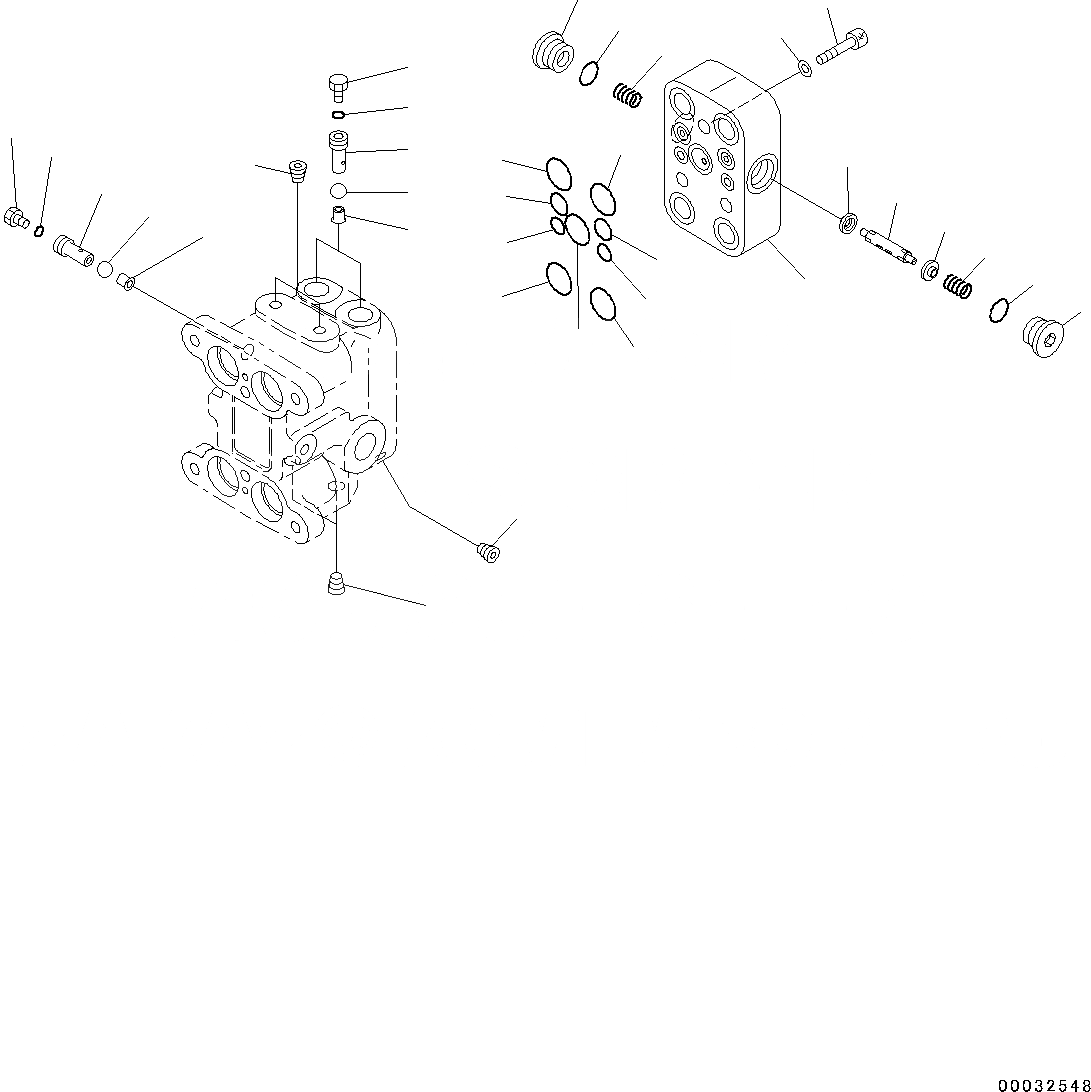 00032548