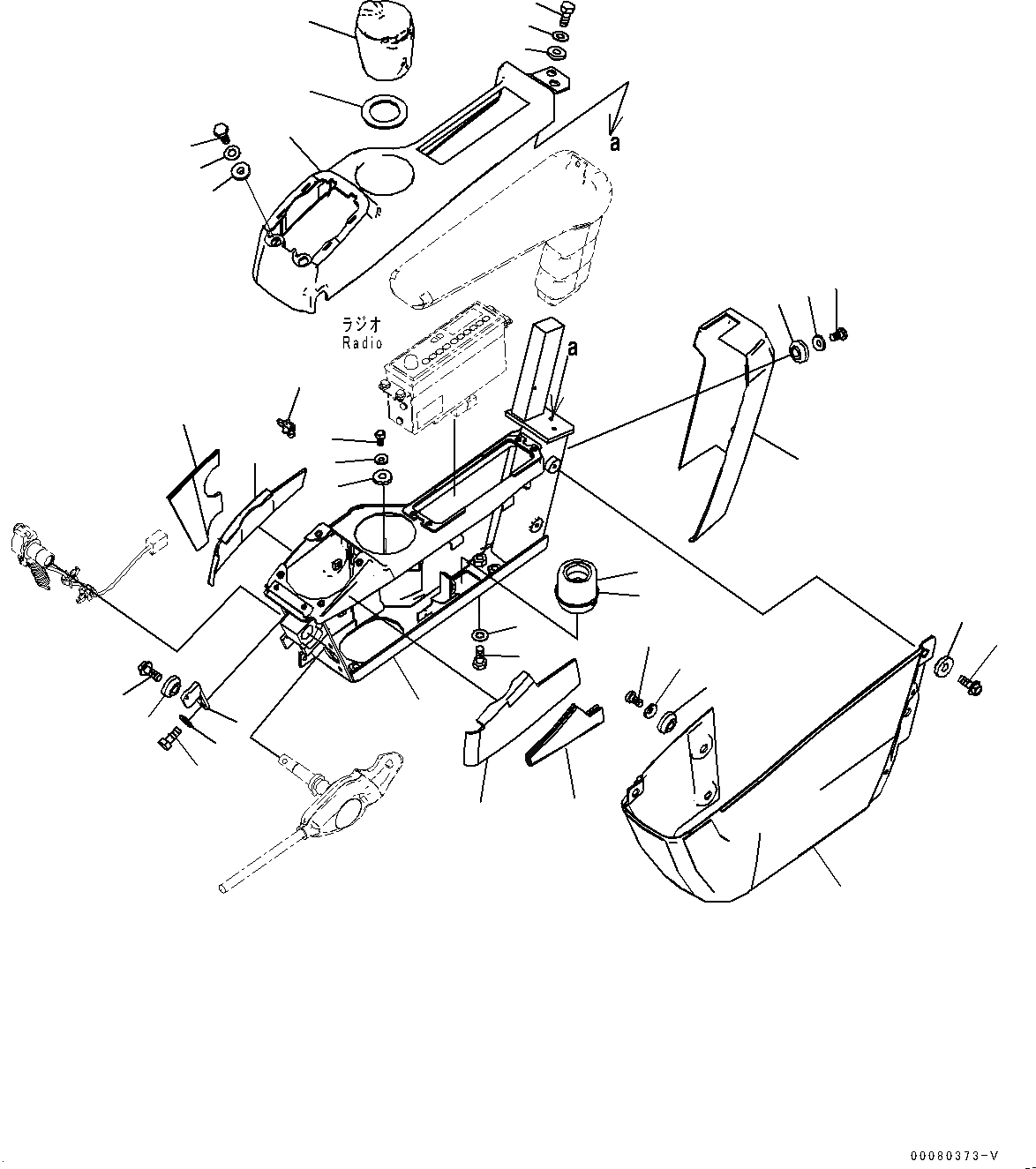 a

ラジオ
Radio

a

00080373-V