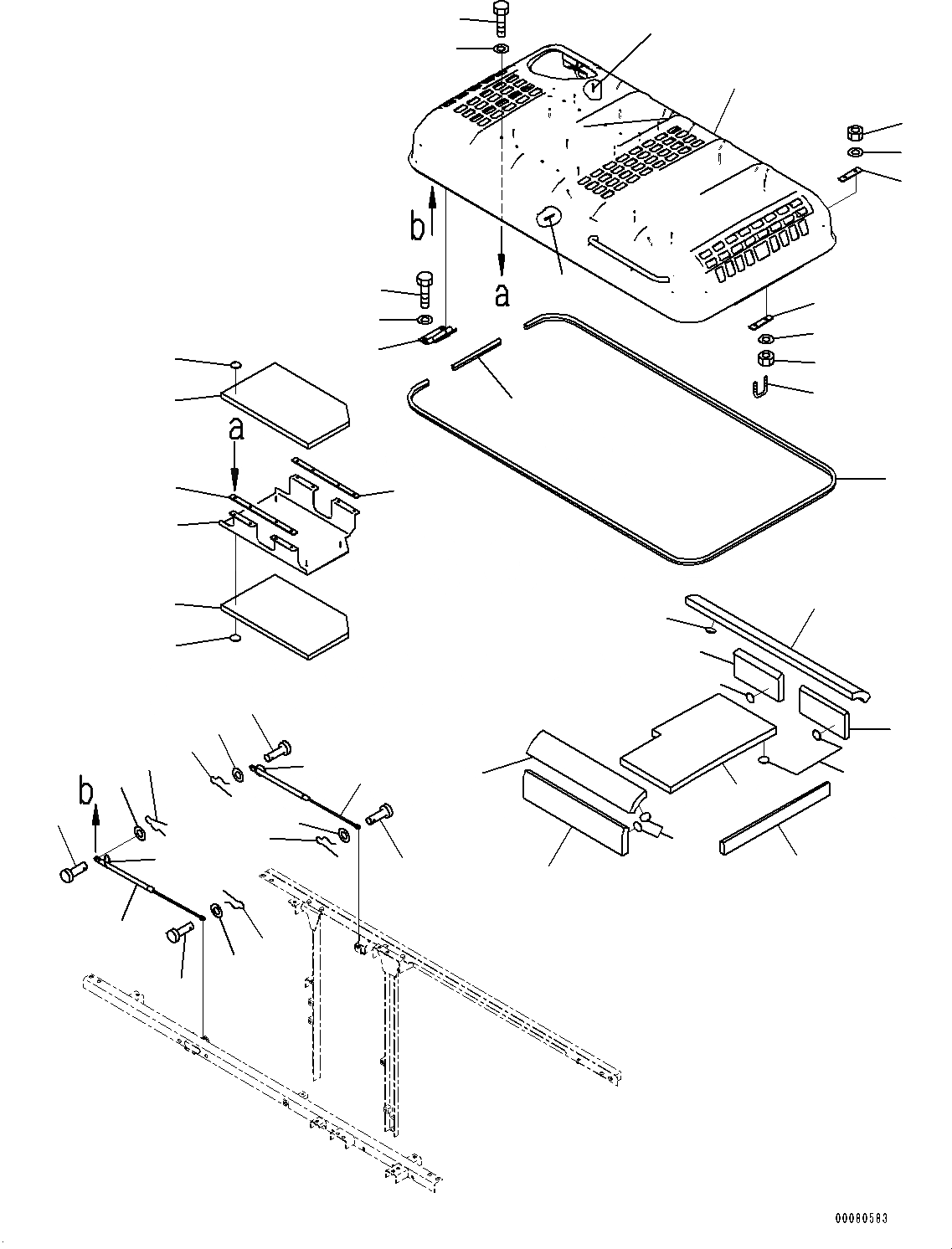 b
a
a
b
00080583