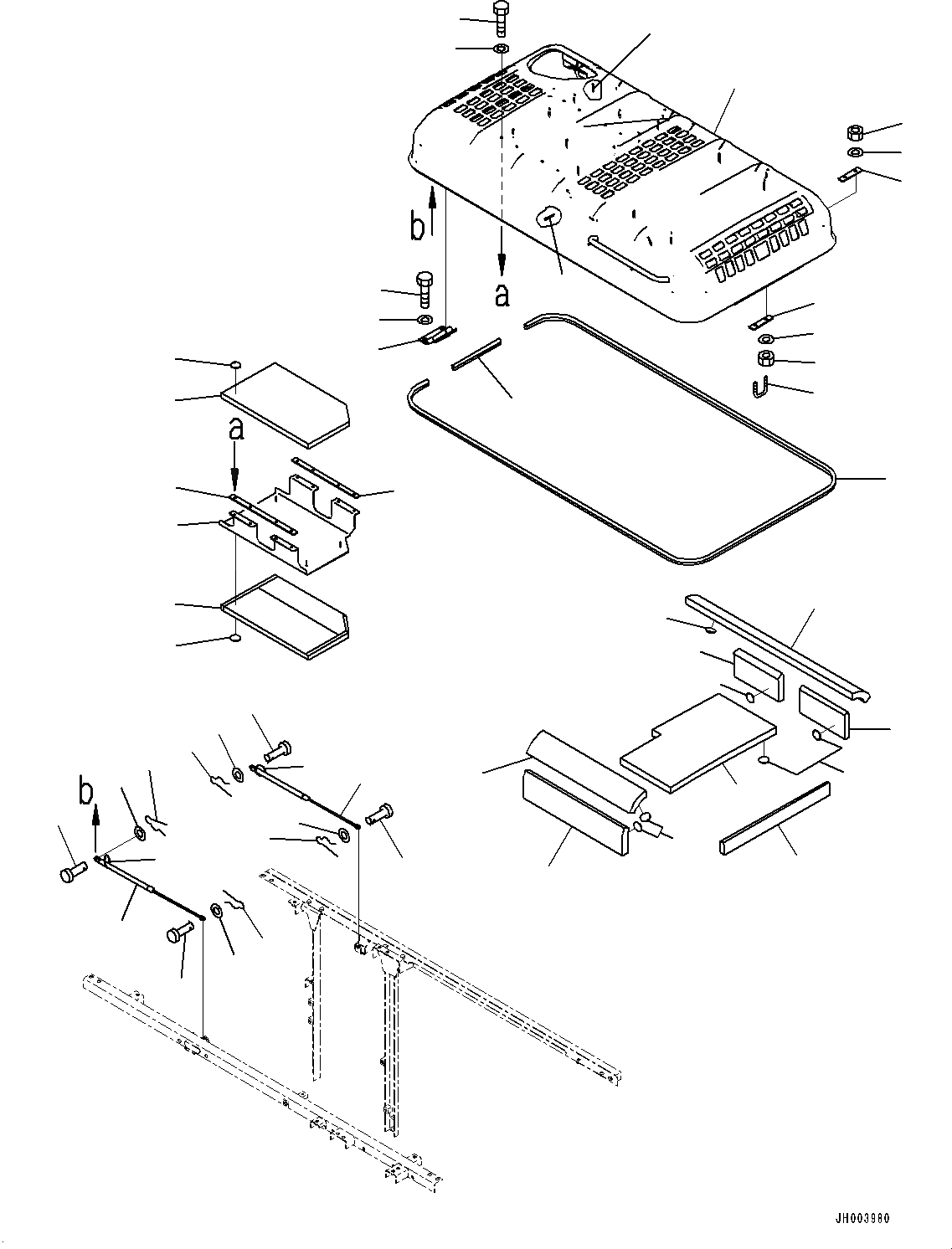 b
a
a
b
JH003980