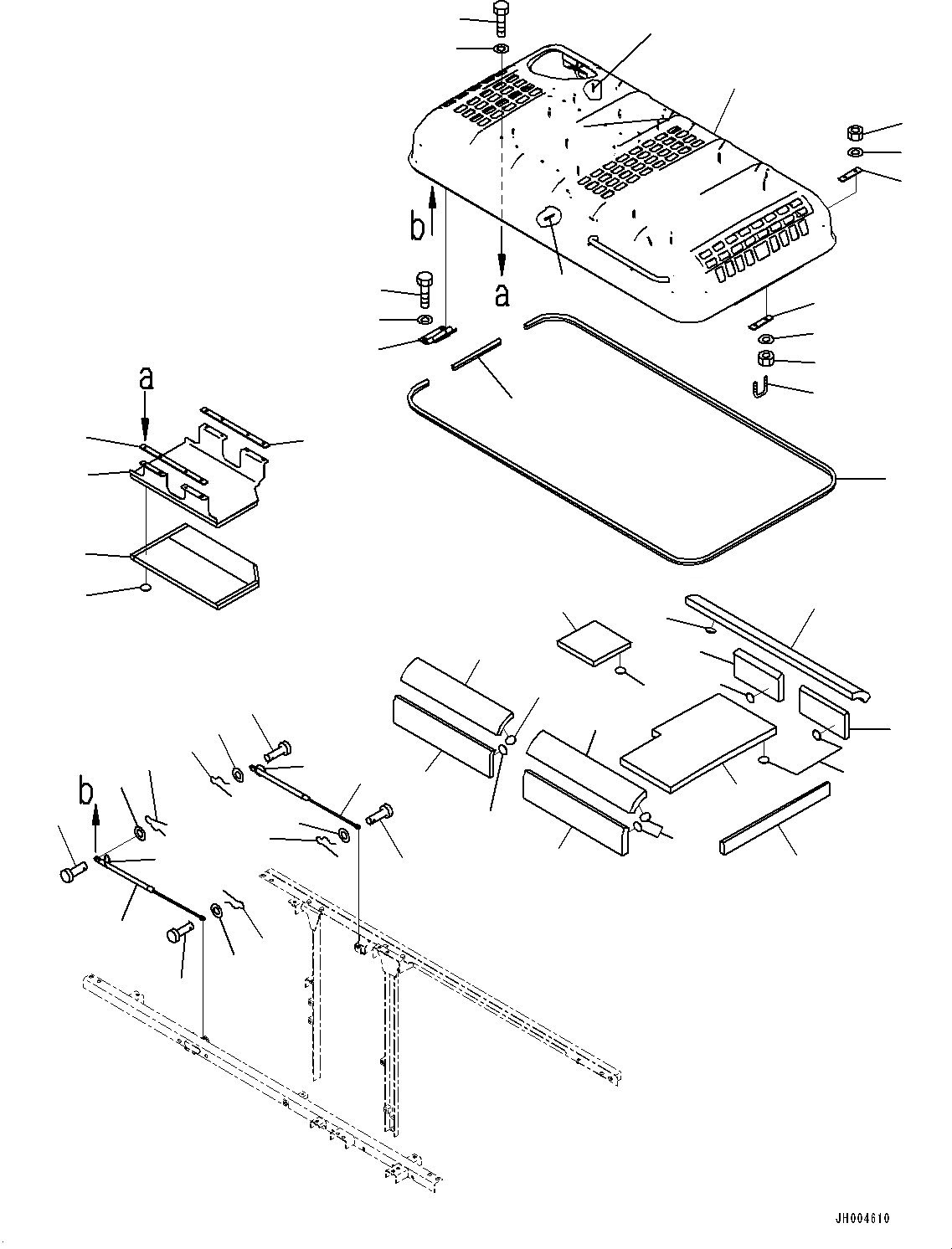 b

a

a

b

JH004610