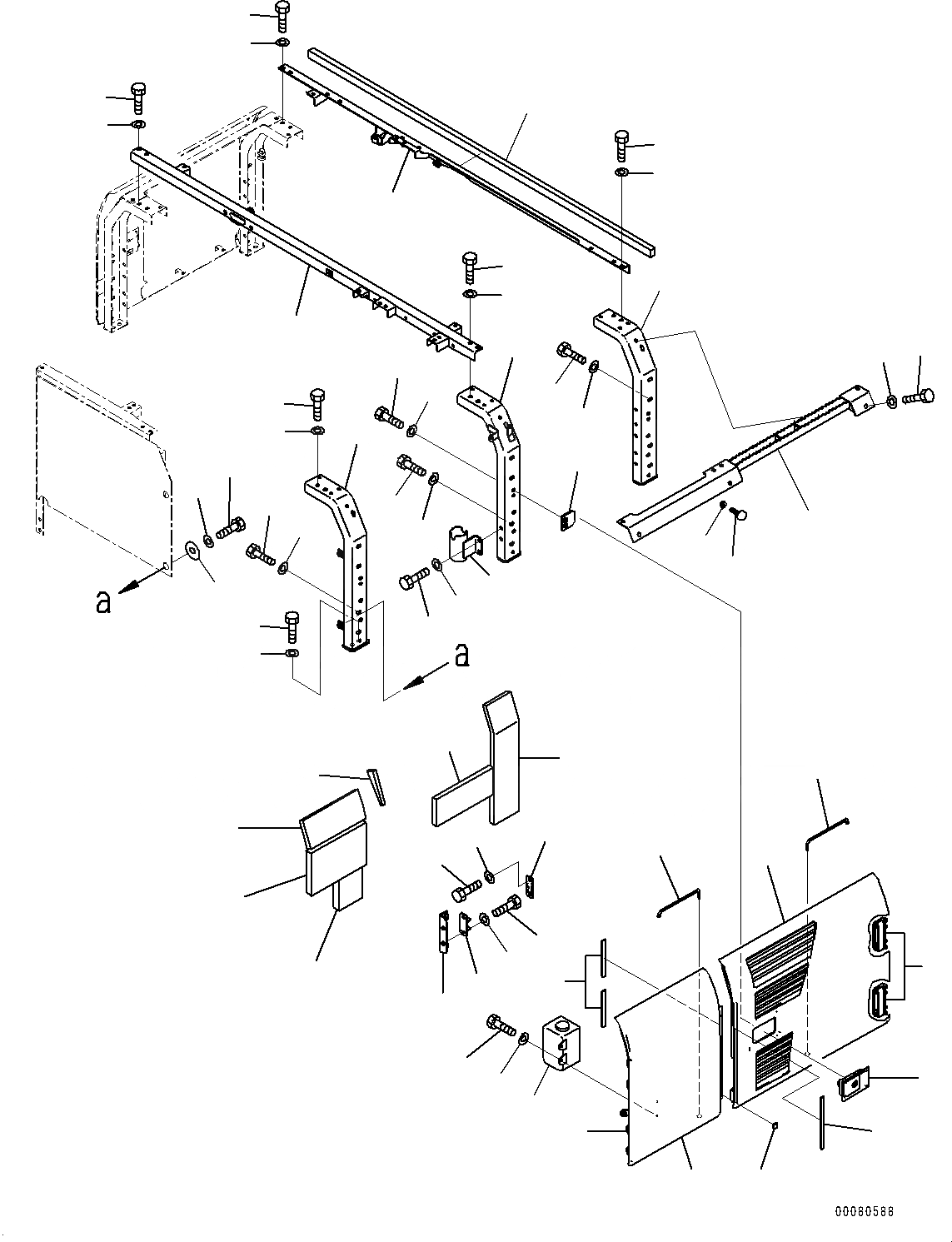 a
a
00080588