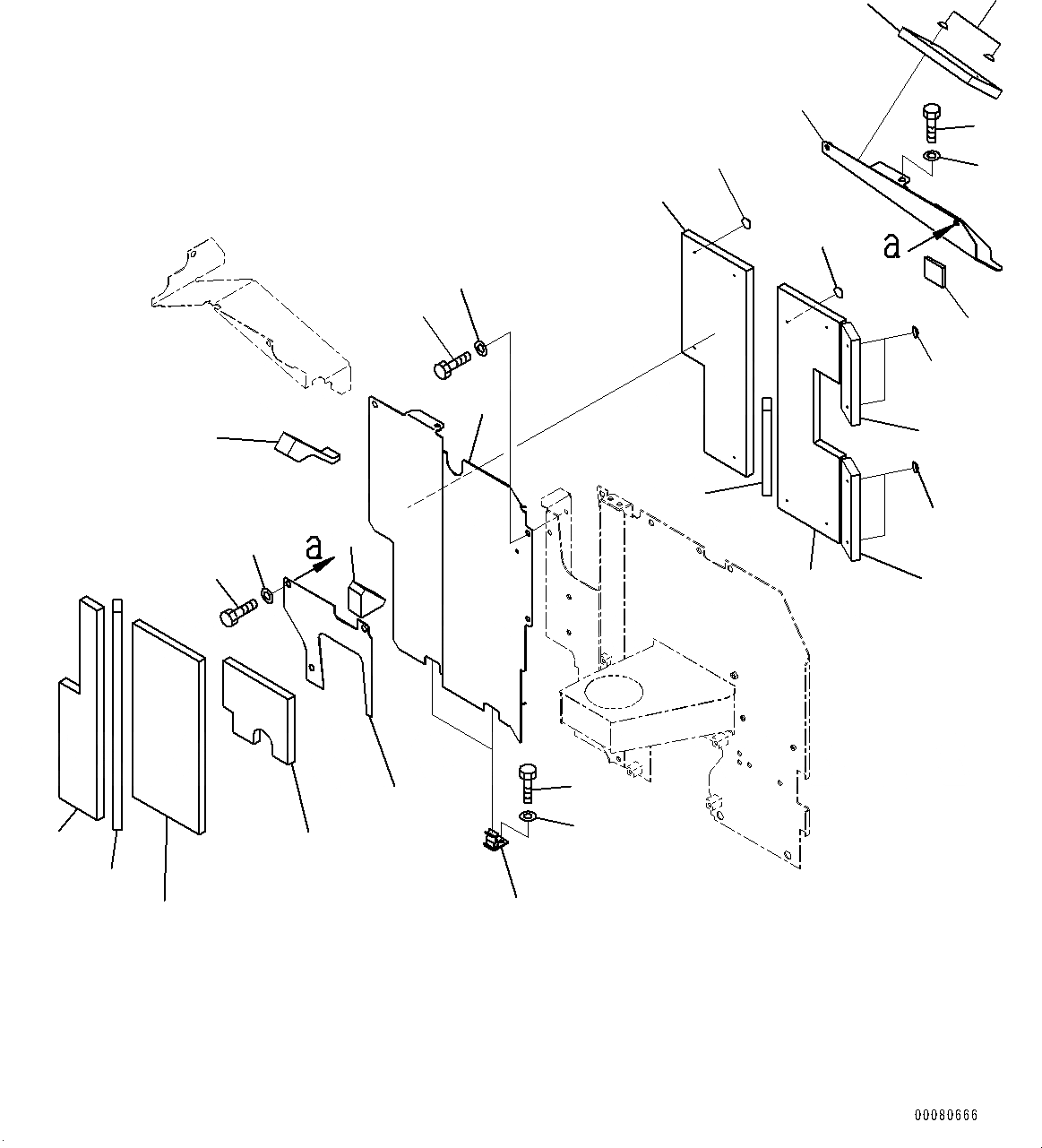 a

a

00080666