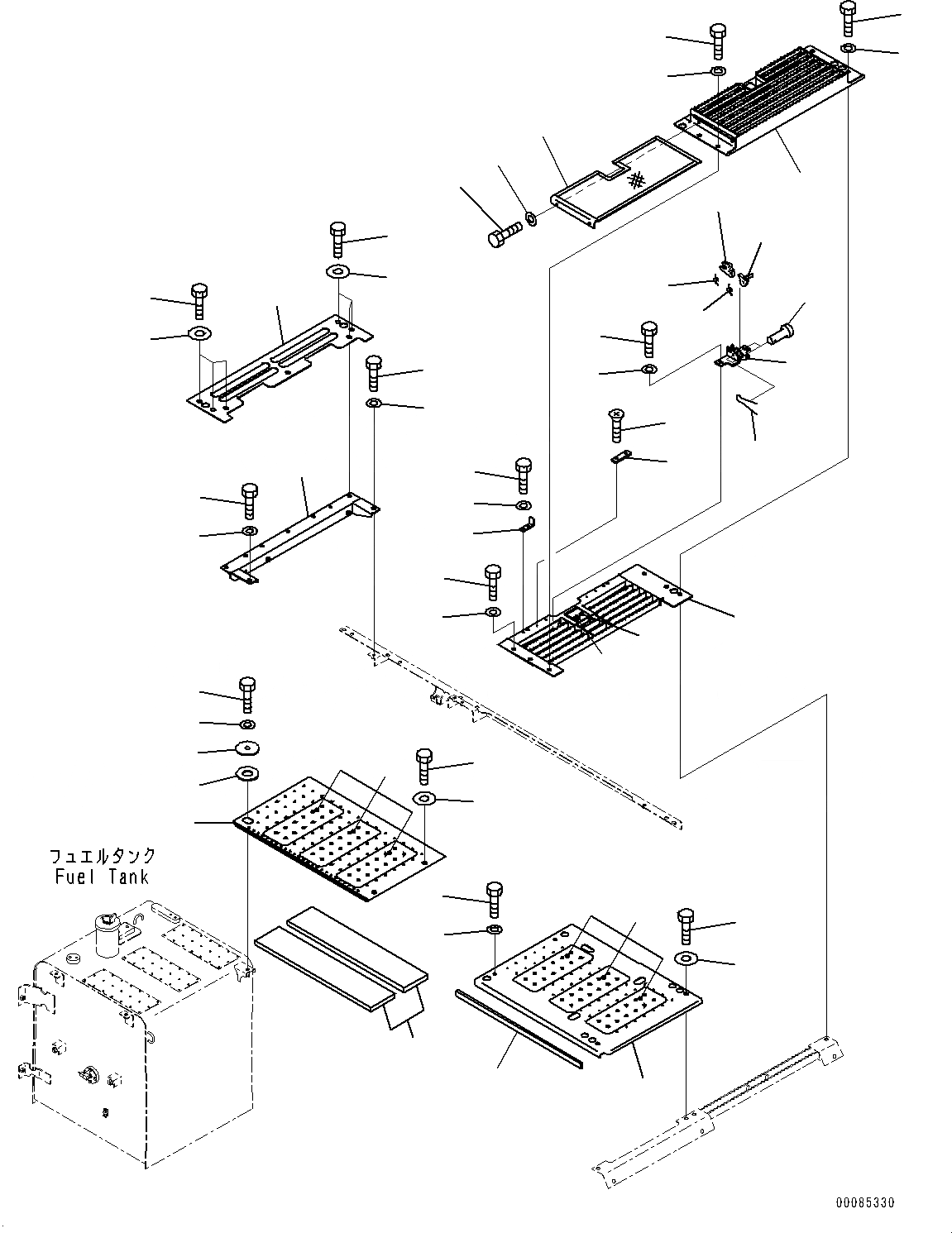 フュエルタンク
Fuel Tank

00085330