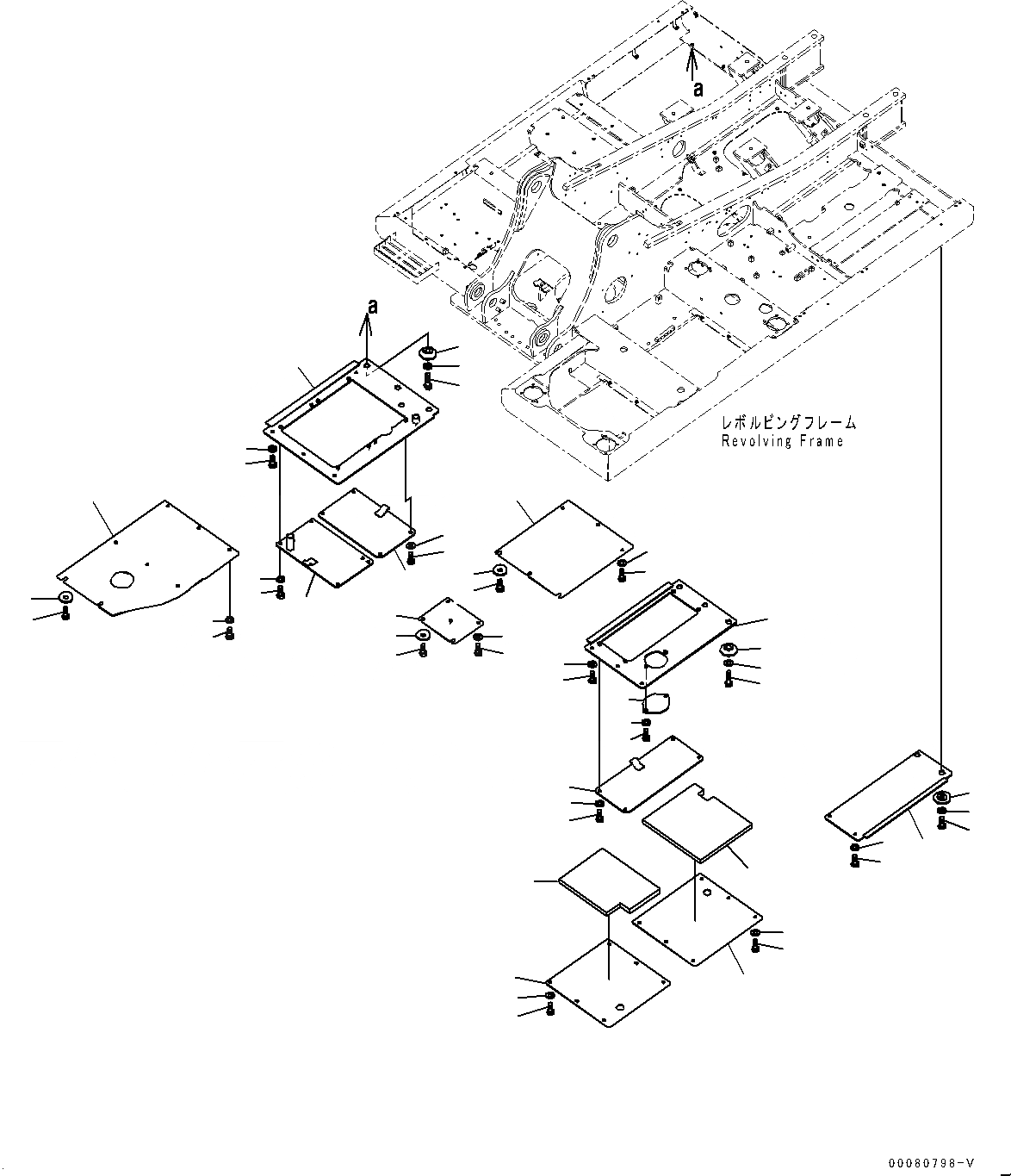 a

a

レボルビングフレーム
Revolving Frame

00080798-V