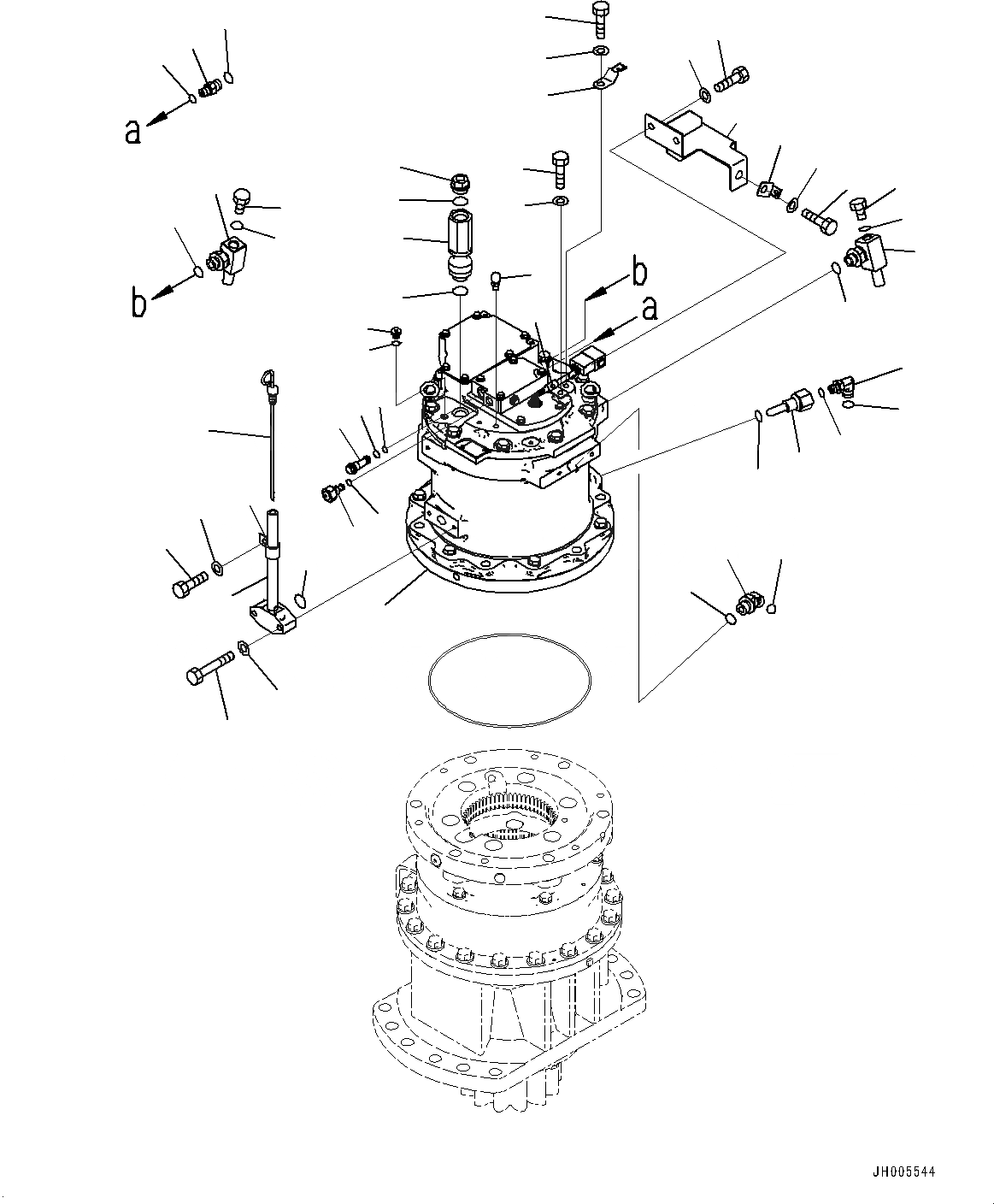 a
b
b
a
JH005544