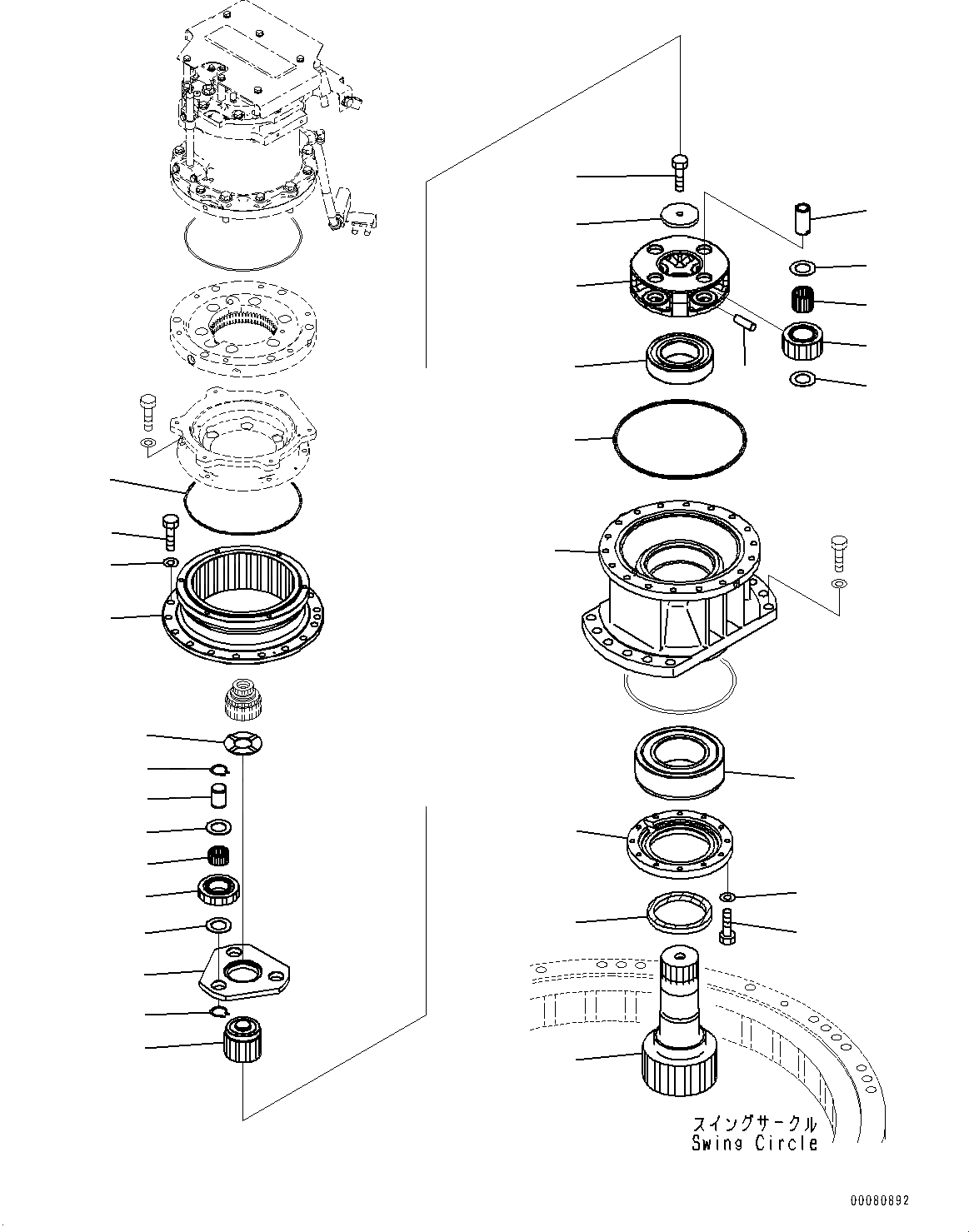 スイングサークル
Swing Circle

00080892