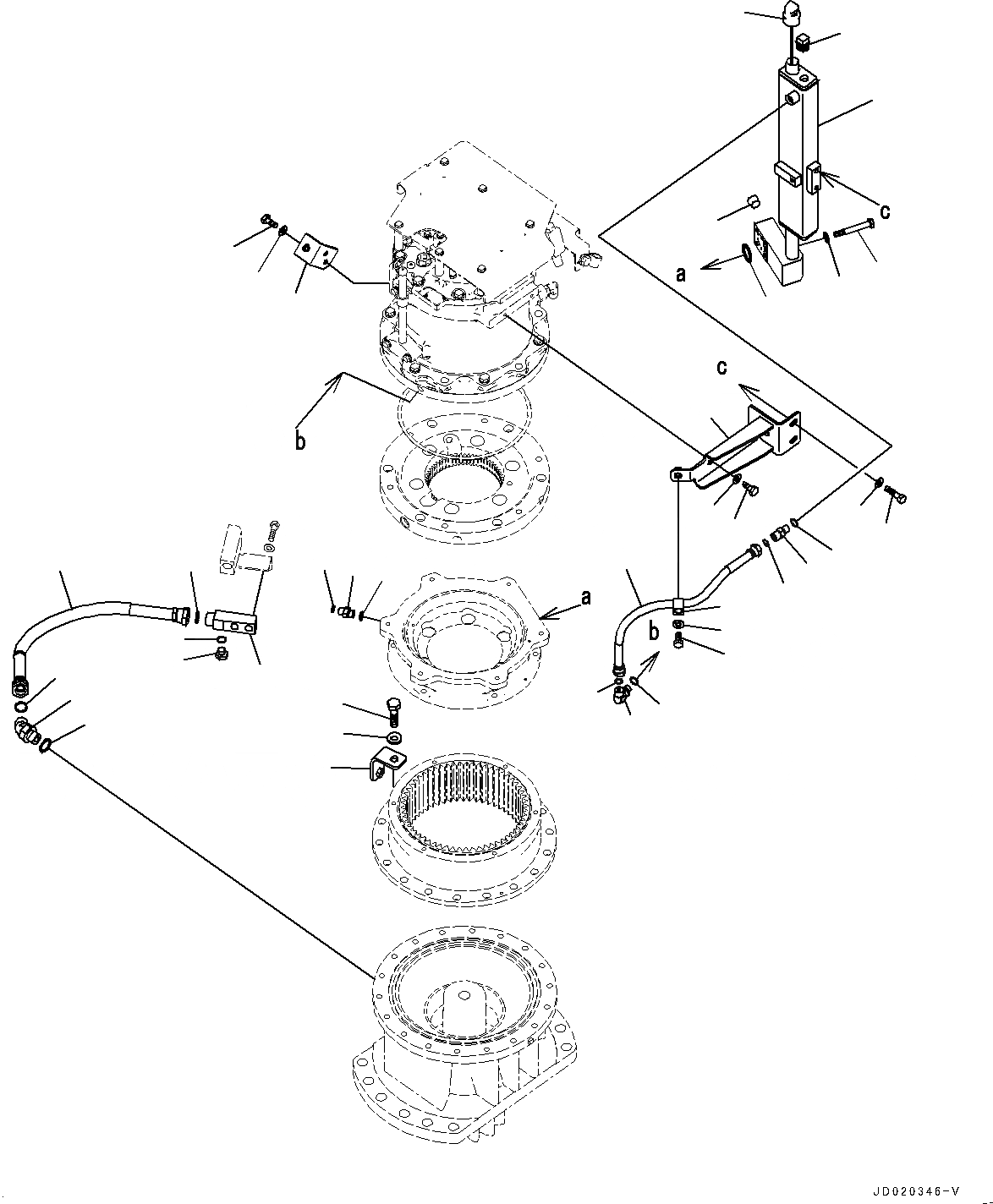 c

a

c

b

a

b

JD020346-V